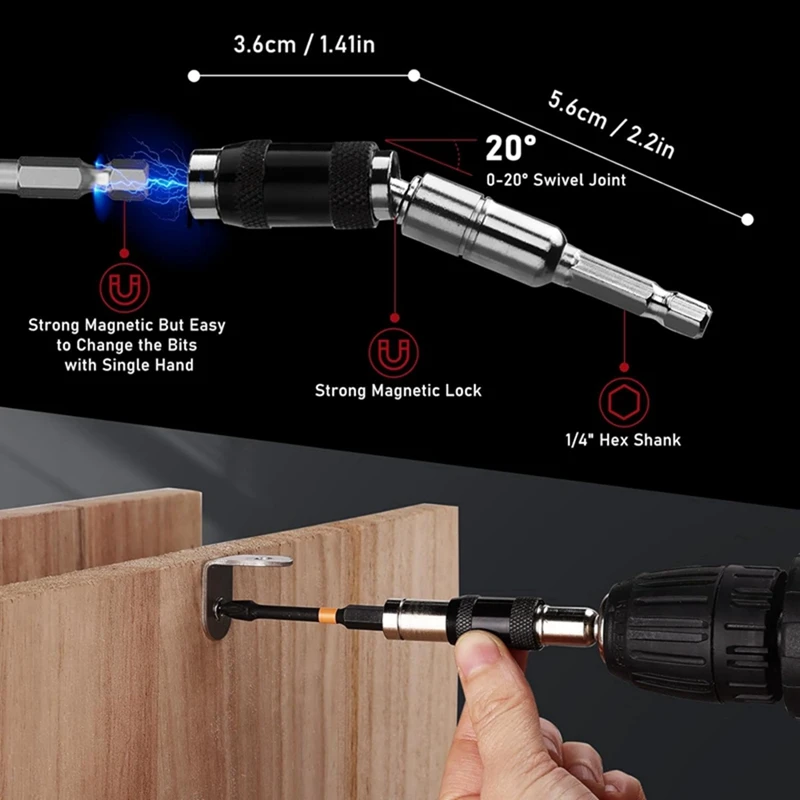 3.6cm / 1.41in

5.6cm / 2.2in

20°

0-20° Swivel Joint

Strong Magnetic But Easy to Change the Bits with Single Hand

Strong Magnetic Lock

1/4" Hex Shank