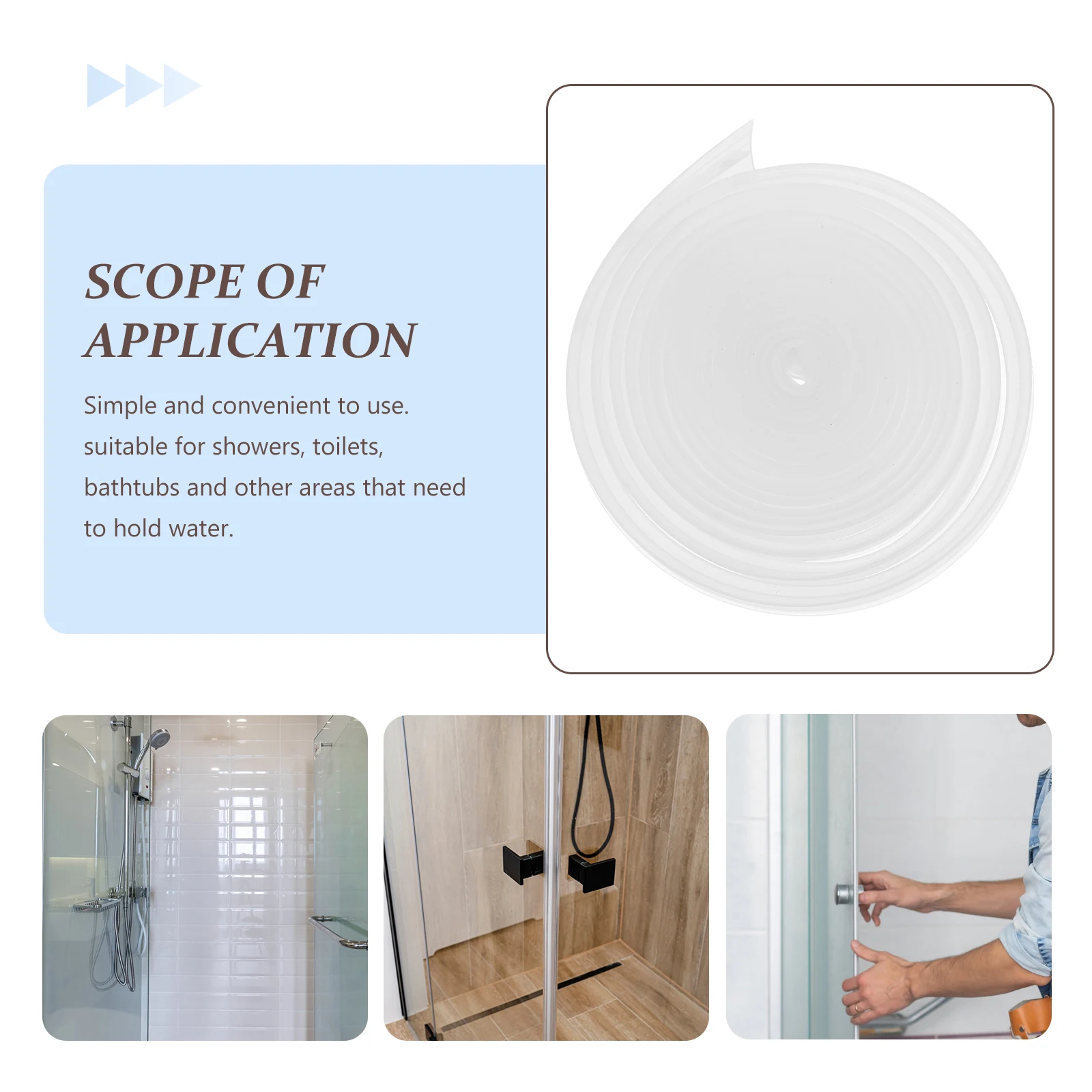 SCOPE OF APPLICATION

Simple and convenient to use. suitable for showers, toilets, bathtubs and other areas that need to hold water.