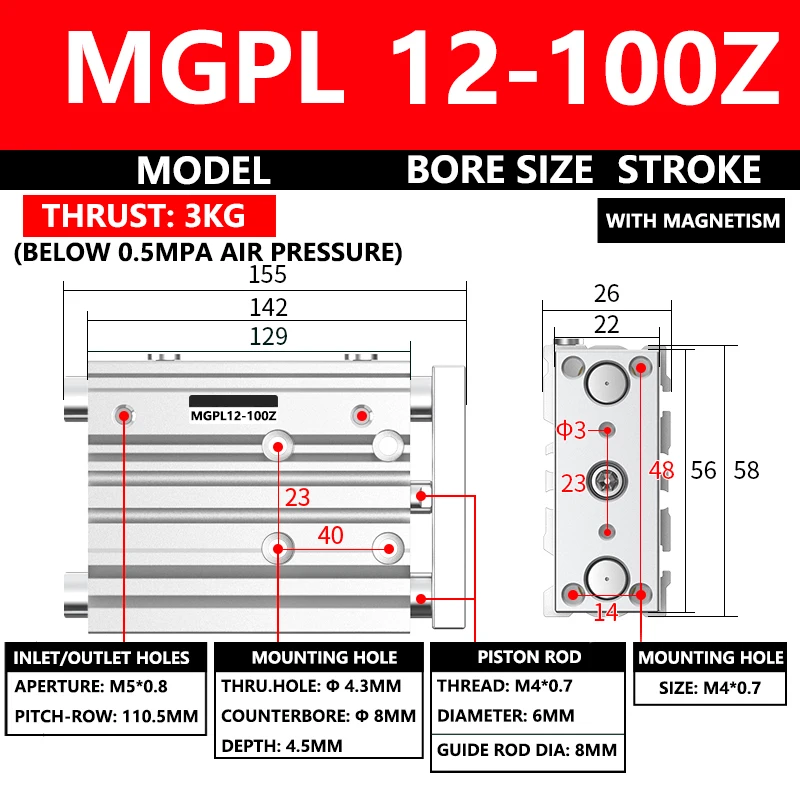 MGPL 12-100Z

MODEL BORE SIZE STROKE

THRUST: 3KG

WITH MAGNETISM

(BELOW 0.5MPA AIR PRESSURE)

155
142
129

MGPL12-100Z

23
40

26
22
Φ3
23
48
56
58
14

INLET/OUTLET HOLES
APERTURE: M5*0.8
PITCH-ROW: 110.5MM

MOUNTING HOLE
THRU.HOLE: Φ 4.3MM
COUNTERBORE: Φ 8MM
DEPTH: 4.5MM

PISTON ROD
THREAD: M4*0.7
DIAMETER: 6MM
GUIDE ROD DIA: 8MM

MOUNTING HOLE
SIZE: M4*0.7