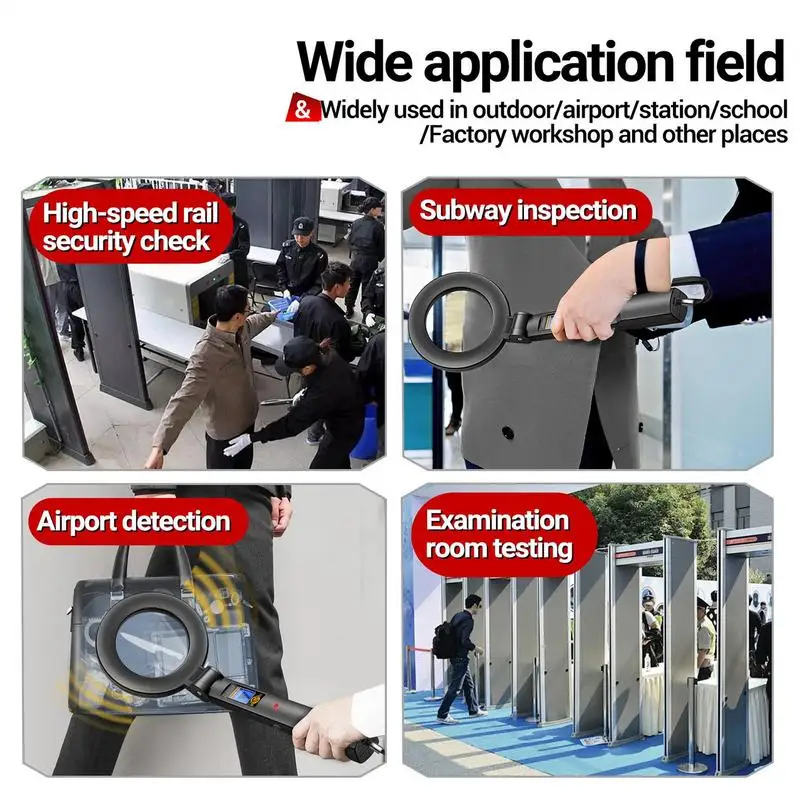 Wide application field
& Widely used in outdoor/airport/station/school /Factory workshop and other places

High-speed rail security check

Subway inspection

Airport detection

Examination room testing