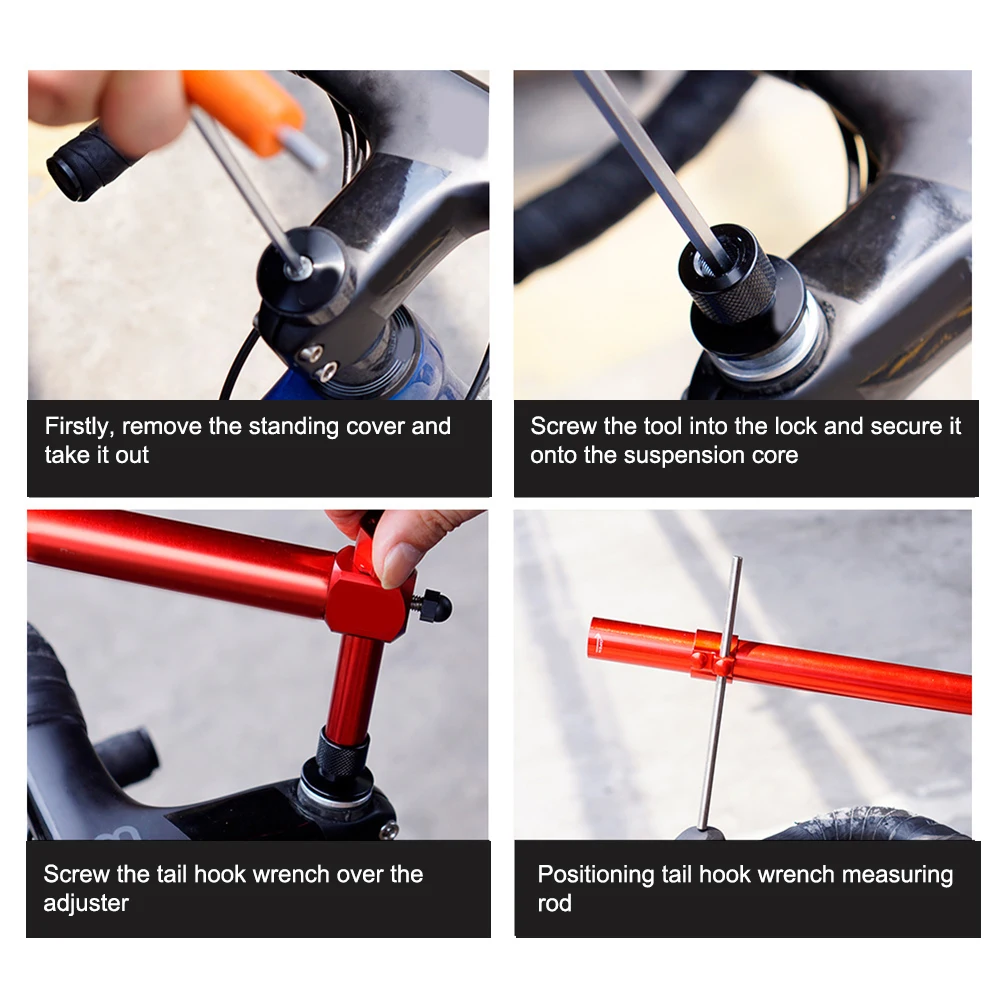 Firstly, remove the standing cover and take it out

Screw the tool into the lock and secure it onto the suspension core

Screw the tail hook wrench over the adjuster

Positioning tail hook wrench measuring rod