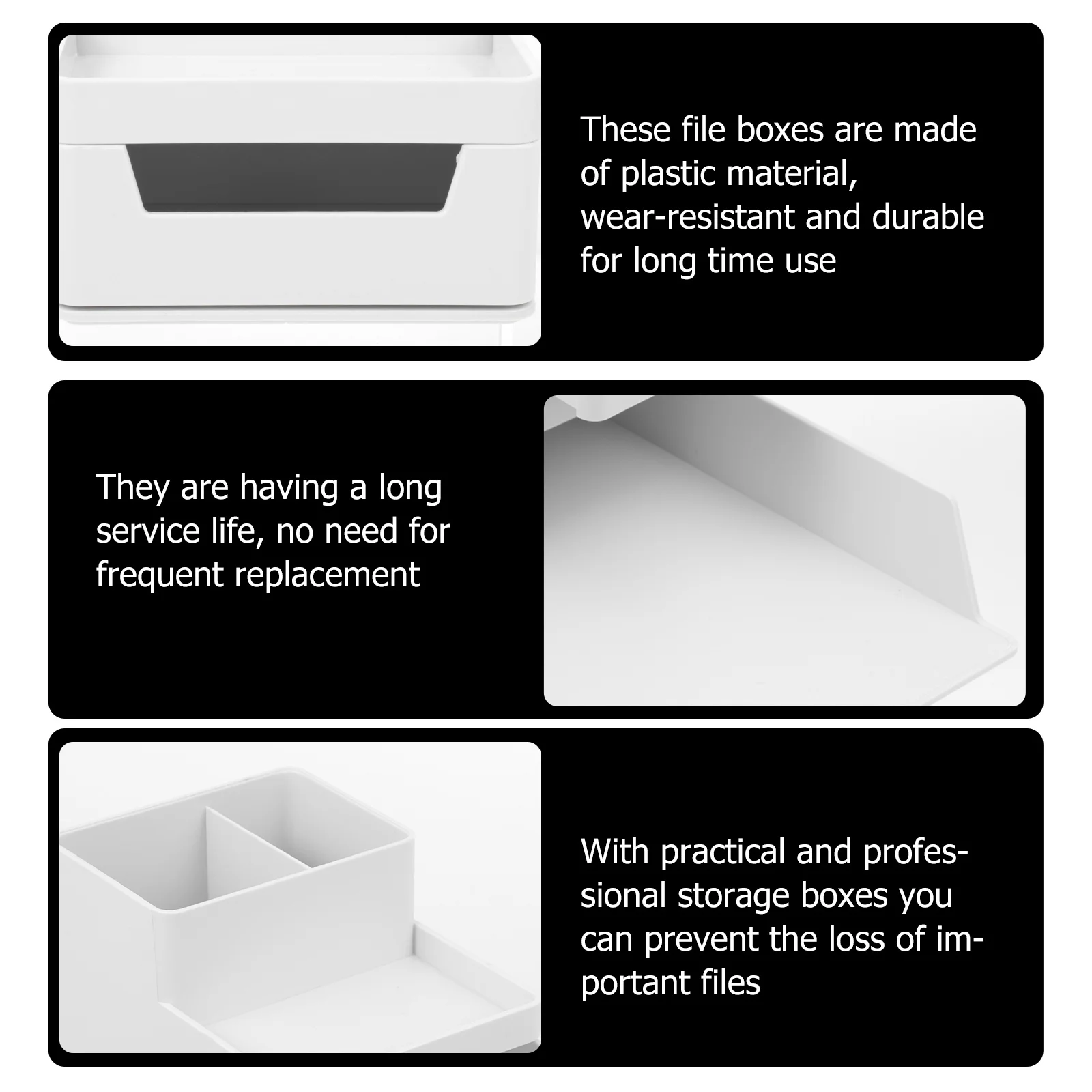 These file boxes are made of plastic material, wear-resistant and durable for long time use

They are having a long service life, no need for frequent replacement

With practical and professional storage boxes you can prevent the loss of important files