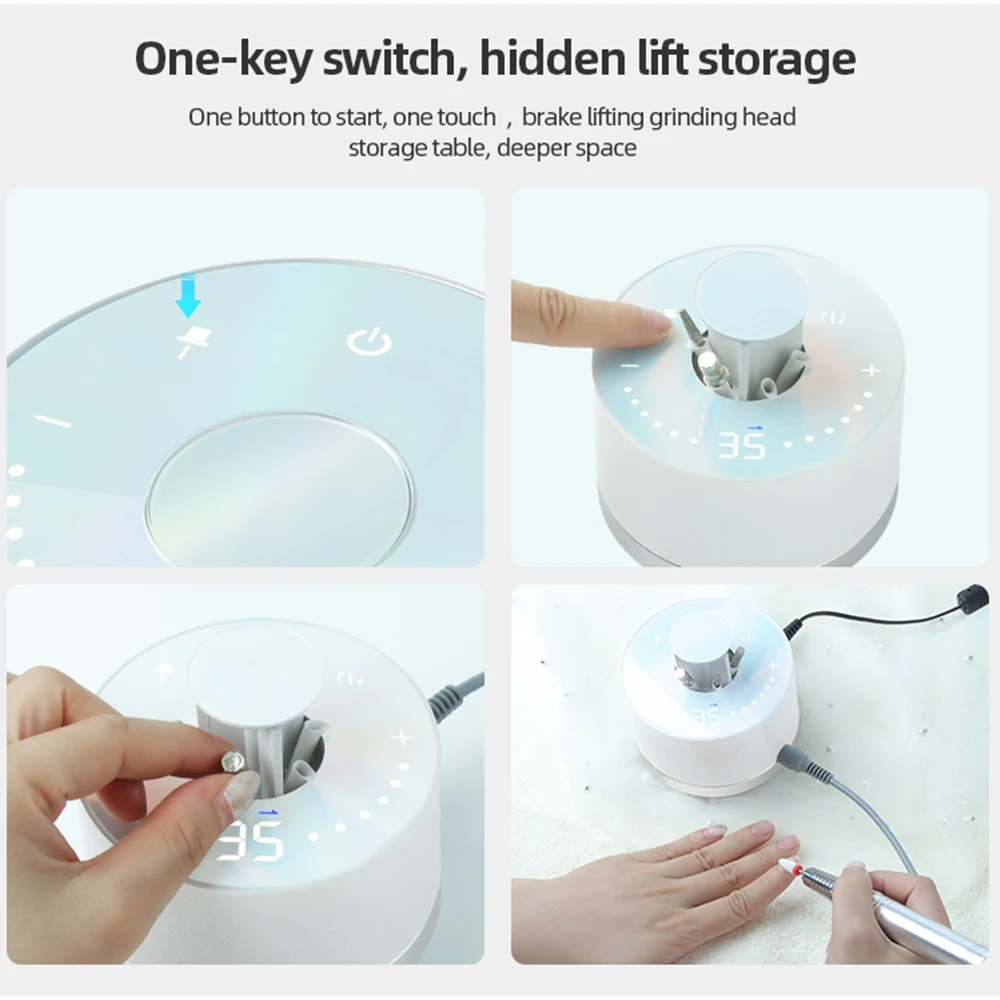 One-key switch, hidden lift storage

One button to start, one touch , brake lifting grinding head storage table, deeper space

35

35

35