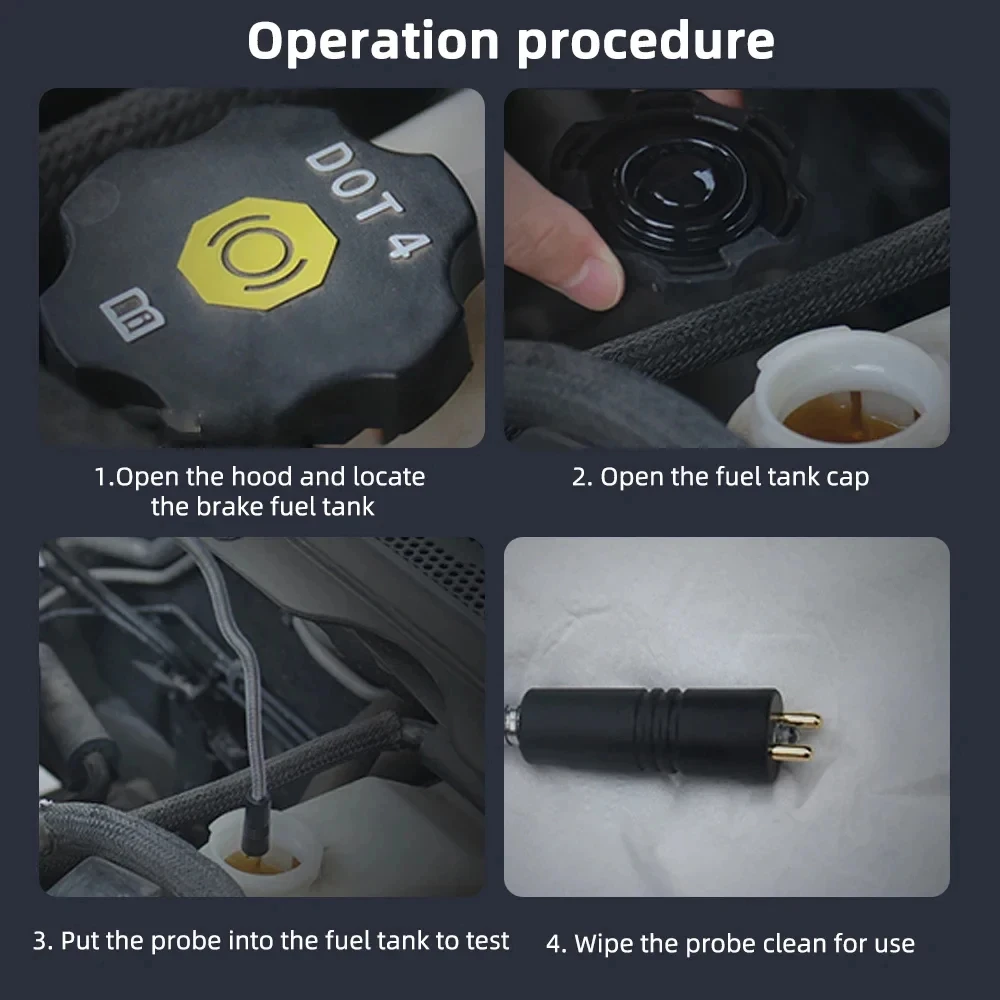 Operation procedure

DOT 4

1.Open the hood and locate the brake fuel tank

2. Open the fuel tank cap

3. Put the probe into the fuel tank to test

4. Wipe the probe clean for use