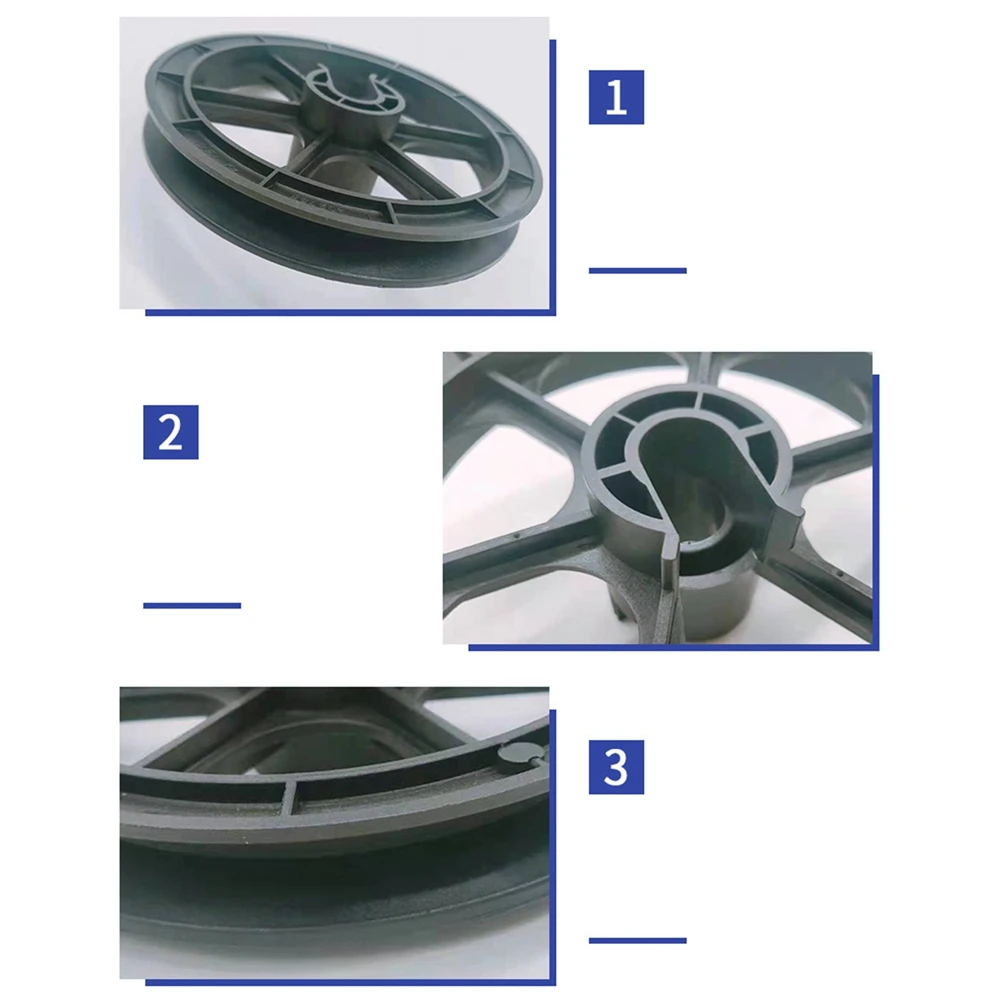 1

2

3