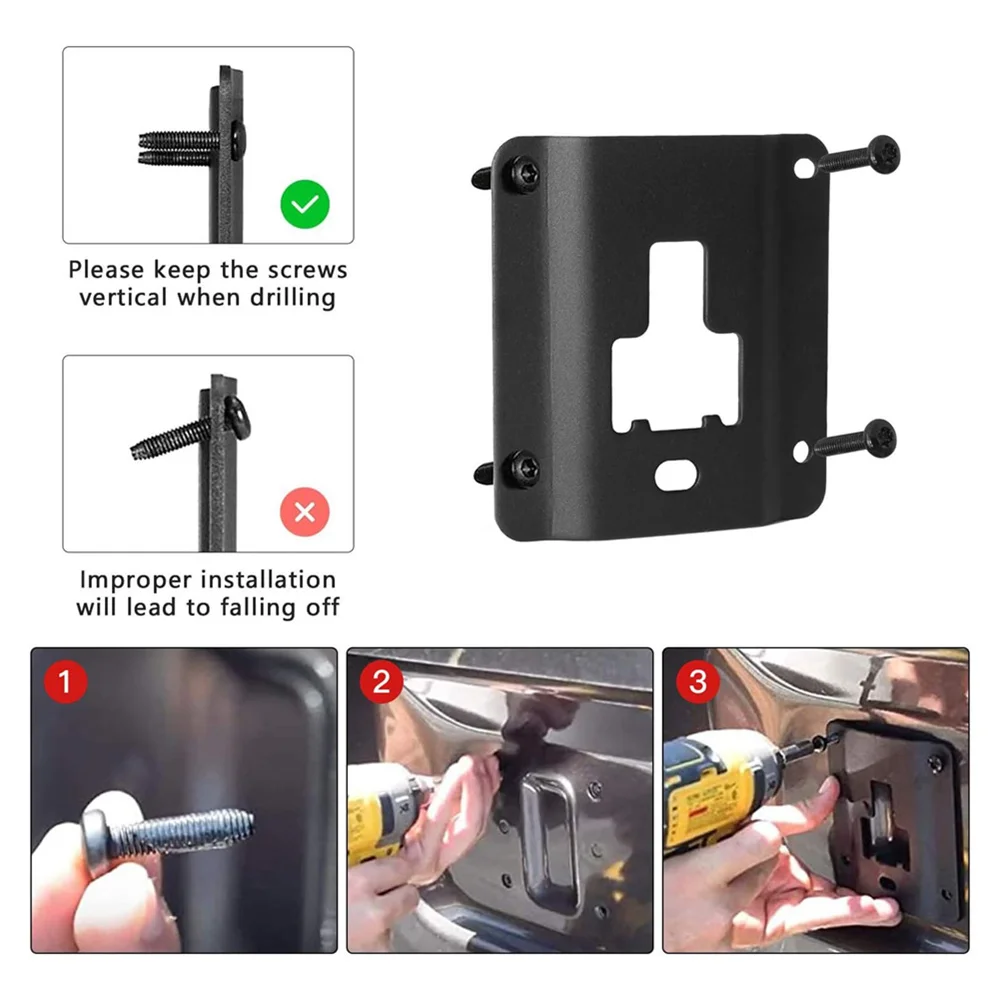 Please keep the screws vertical when drilling

Improper installation will lead to falling off

1

2

3