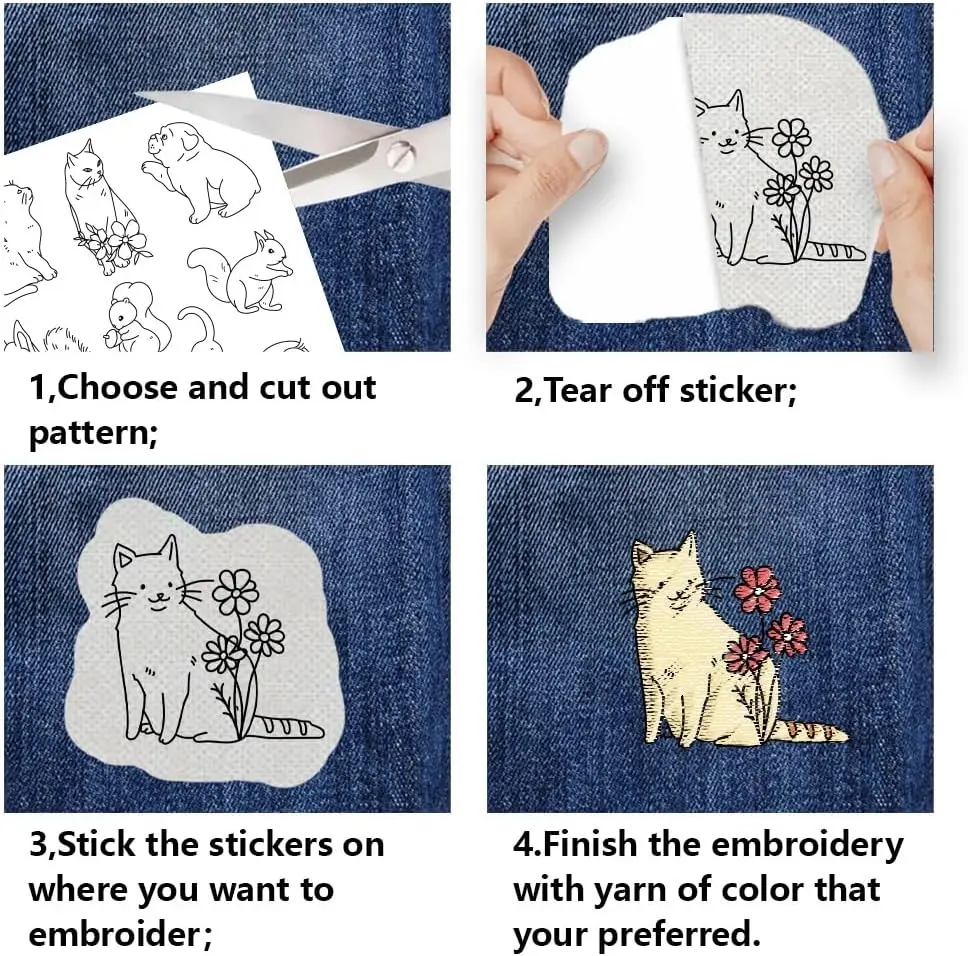 1,Choose and cut out pattern;

2,Tear off sticker;

3,Stick the stickers on where you want to embroider;

4.Finish the embroidery with yarn of color that your preferred.