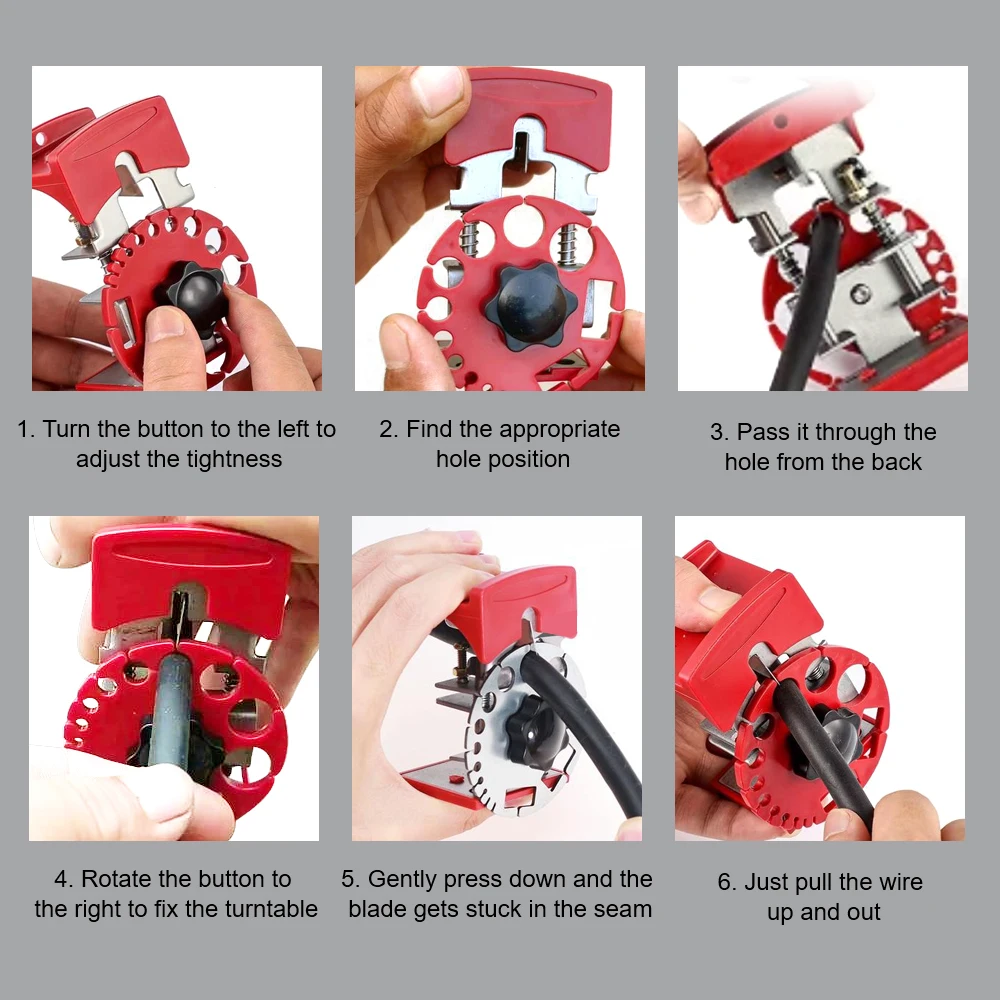 1. Turn the button to the left to adjust the tightness

2. Find the appropriate hole position

3. Pass it through the hole from the back

4. Rotate the button to the right to fix the turntable

5. Gently press down and the blade gets stuck in the seam

6. Just pull the wire up and out