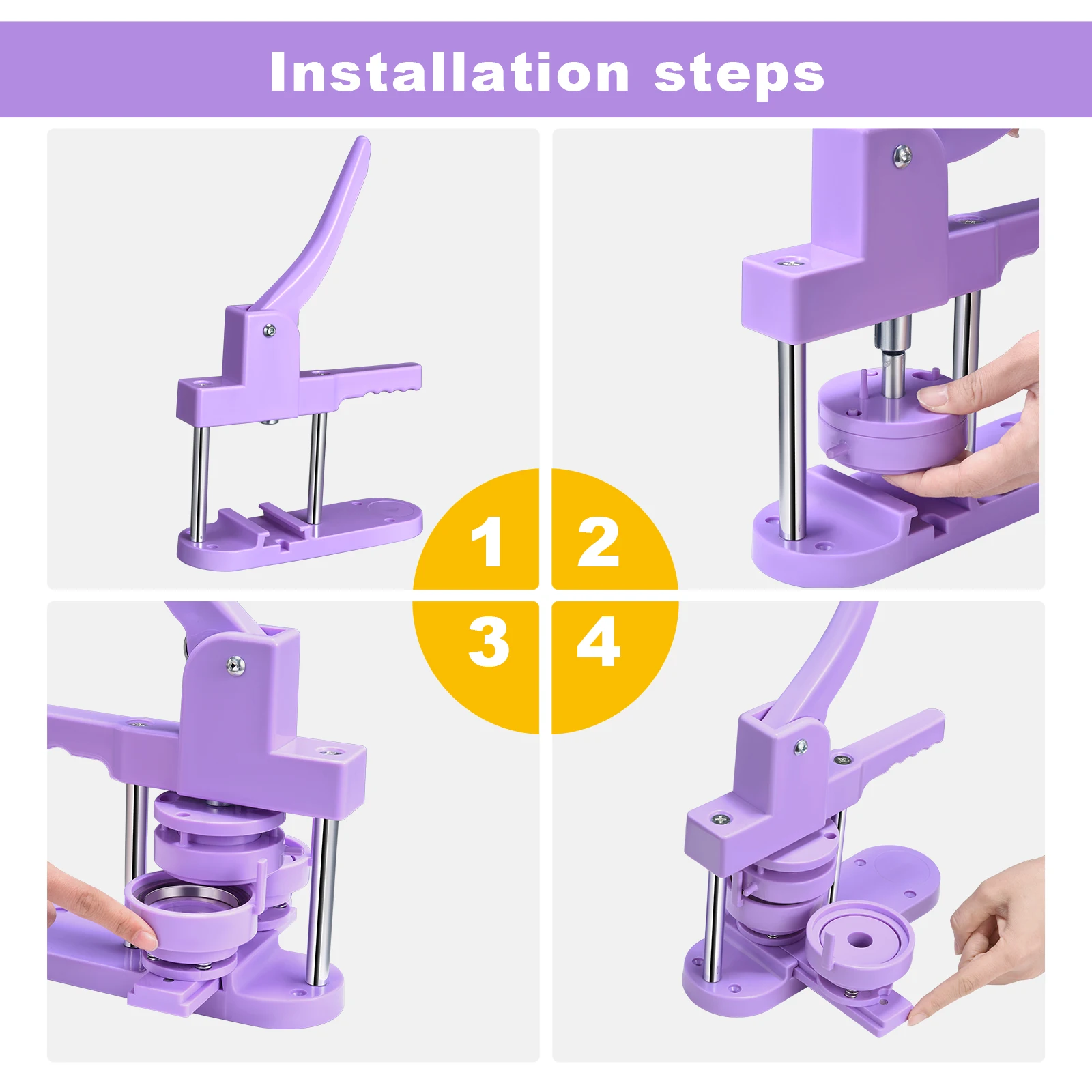 Installation steps

1
2
3
4