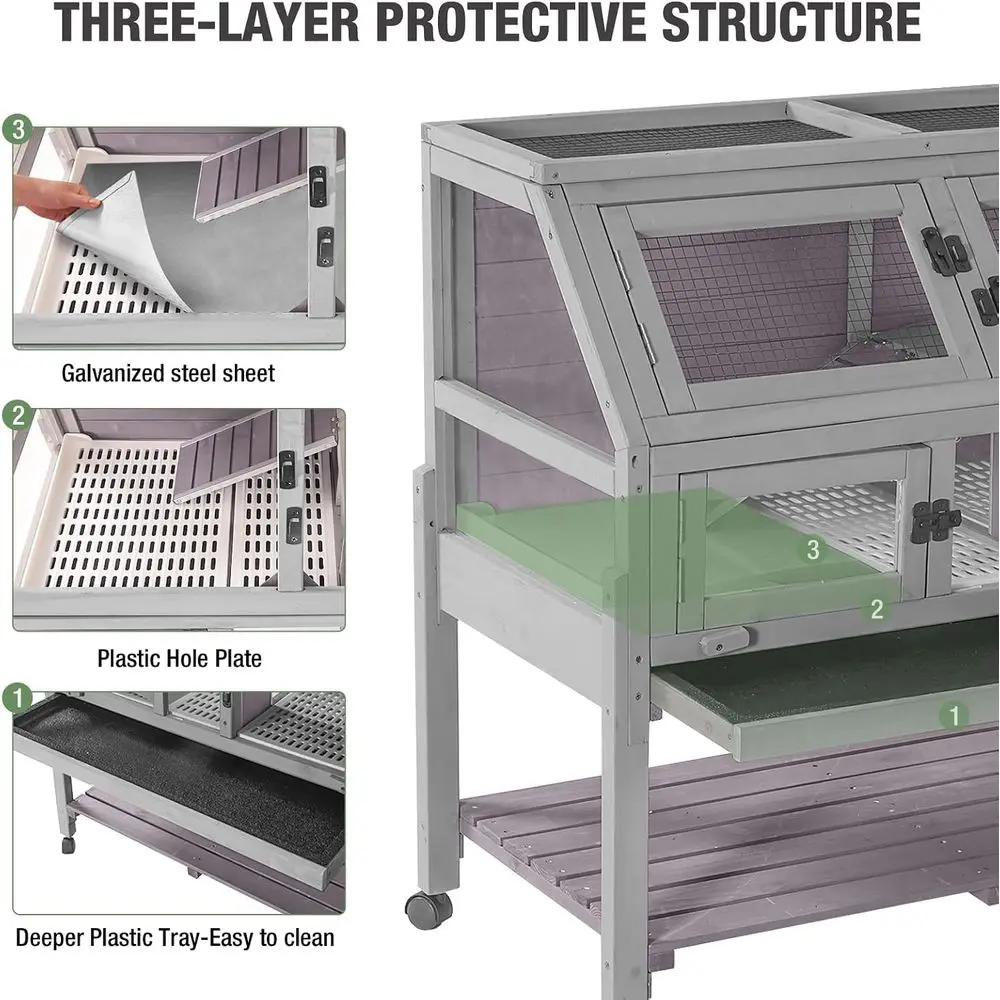 THREE-LAYER PROTECTIVE STRUCTURE

3

Galvanized steel sheet

2

Plastic Hole Plate

1

Deeper Plastic Tray-Easy to clean

3

2

1