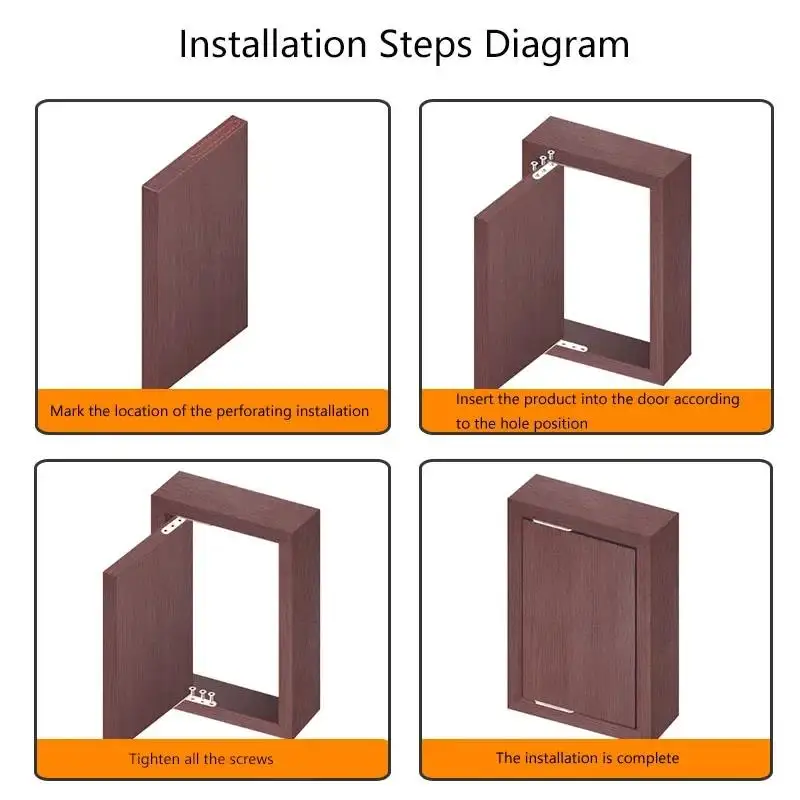 Installation Steps Diagram

Mark the location of the perforating installation

Insert the product into the door according to the hole position

Tighten all the screws

The installation is complete