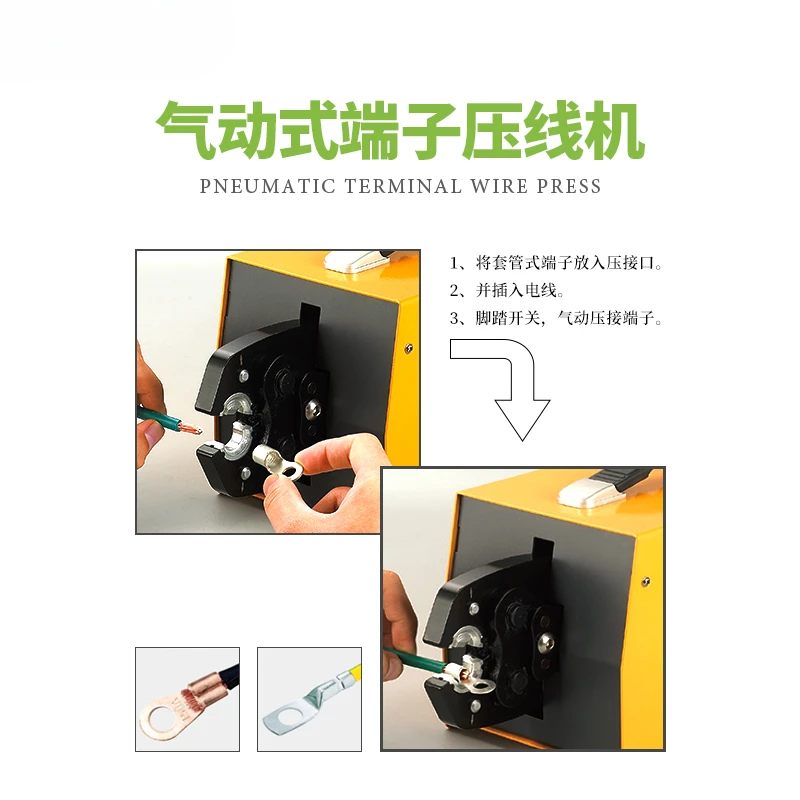 气动式端子压线机
PNEUMATIC TERMINAL WIRE PRESS

1、将套管式端子放入压接口。
2、并插入电线。
3、脚踏开关，气动压接端子。