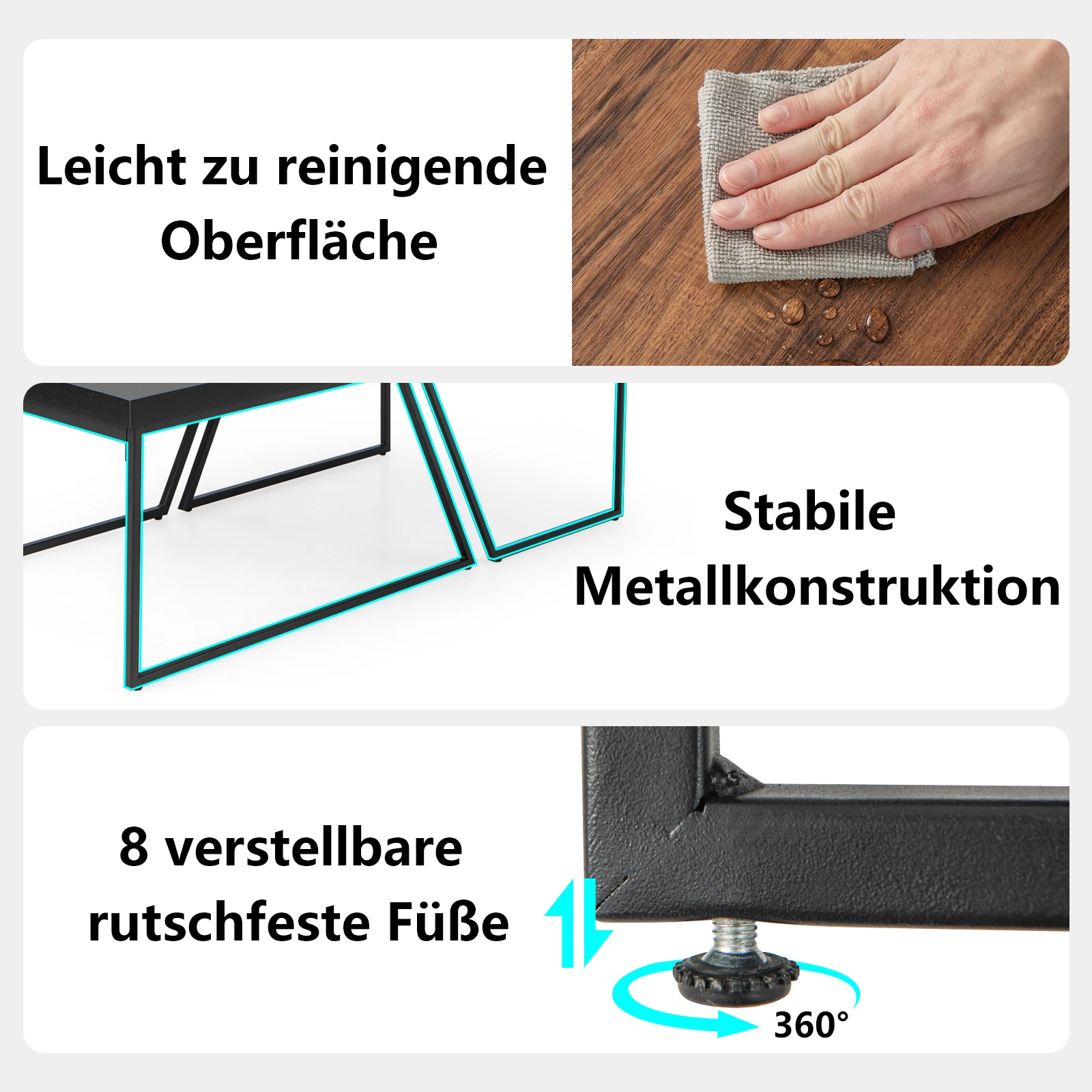 Leicht zu reinigende Oberfläche

Stabile Metallkonstruktion

8 verstellbare rutschfeste Füße

360°