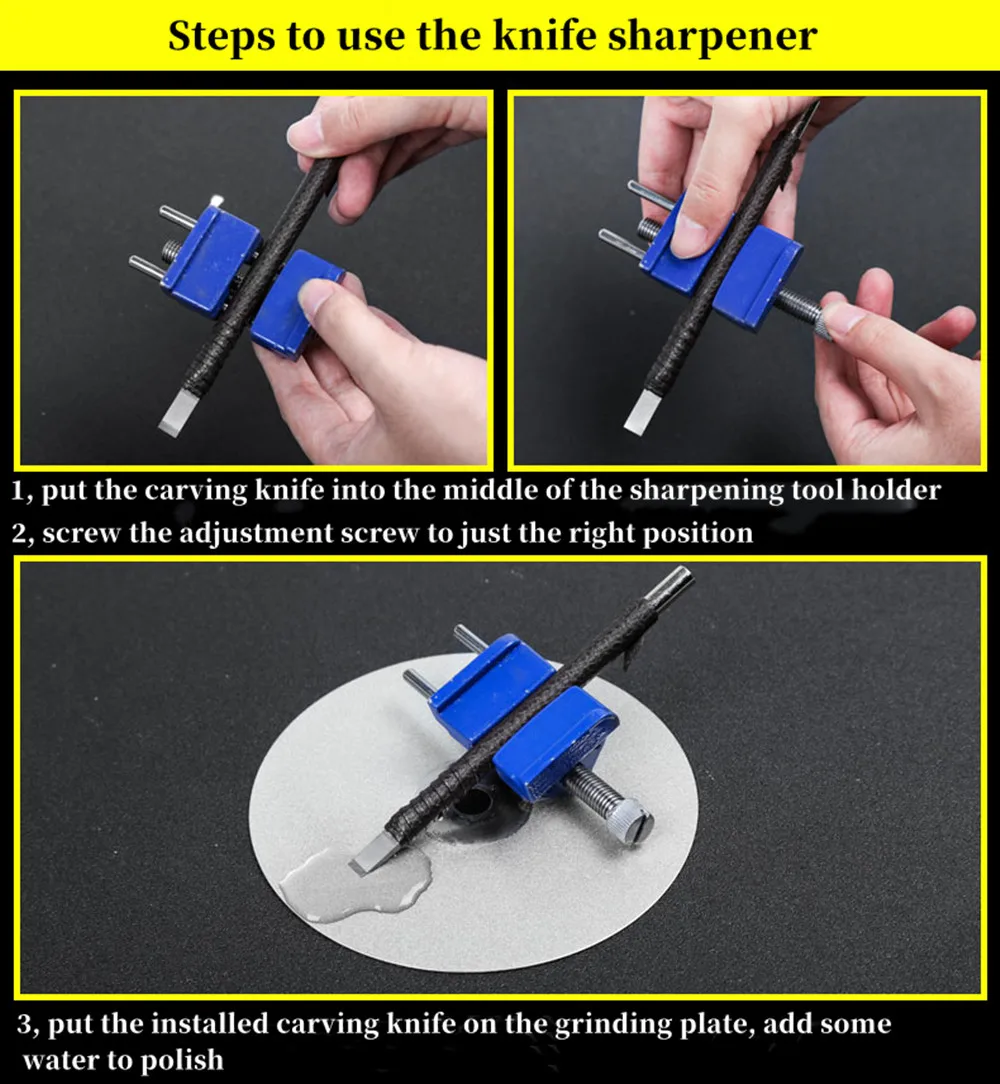 Steps to use the knife sharpener

1, put the carving knife into the middle of the sharpening tool holder

2, screw the adjustment screw to just the right position

3, put the installed carving knife on the grinding plate, add some water to polish