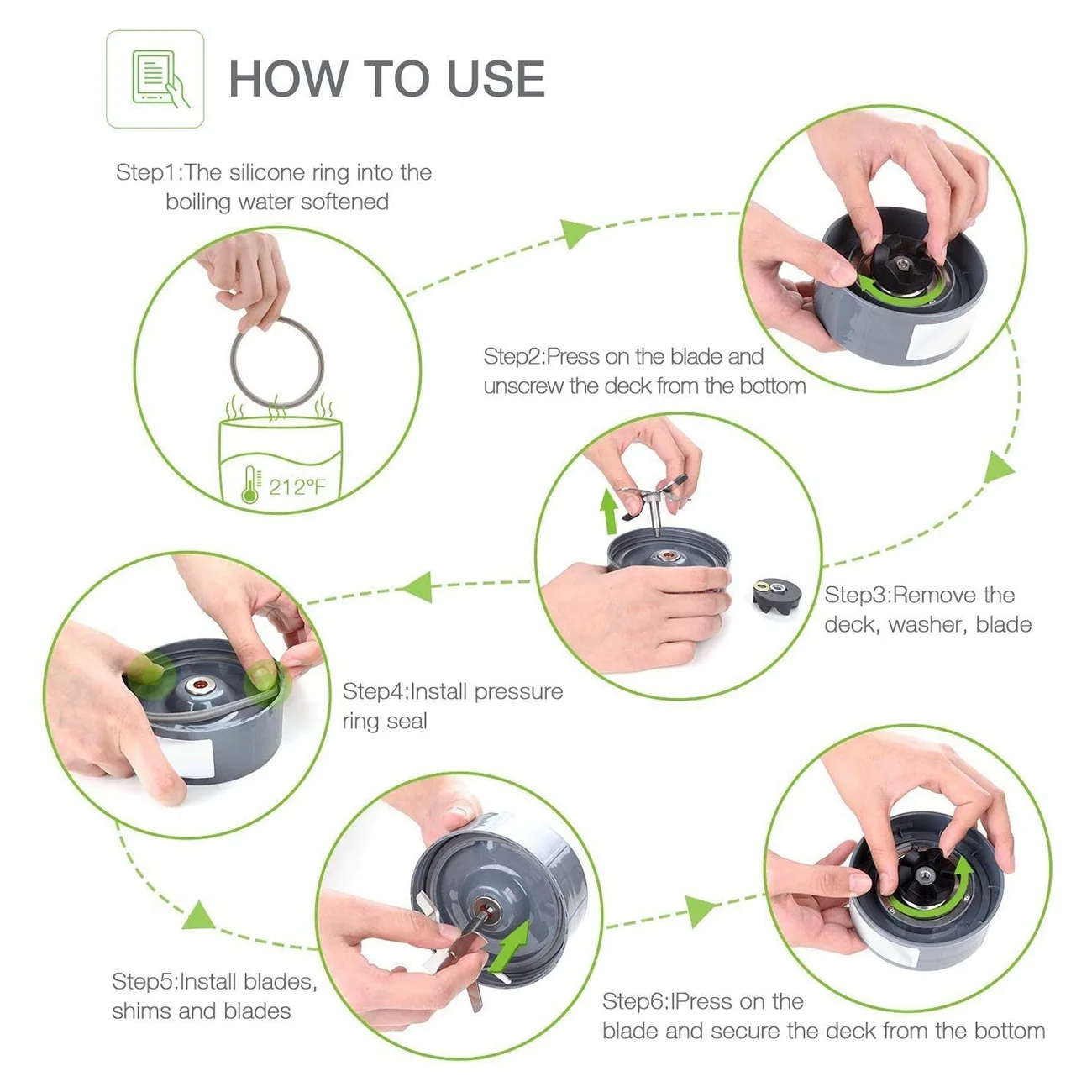 HOW TO USE

Step1:The silicone ring into the boiling water softened

212°F

Step2:Press on the blade and unscrew the deck from the bottom

Step3:Remove the deck, washer, blade

Step4:Install pressure ring seal

Step5:Install blades, shims and blades

Step6:IPress on the blade and secure the deck from the bottom