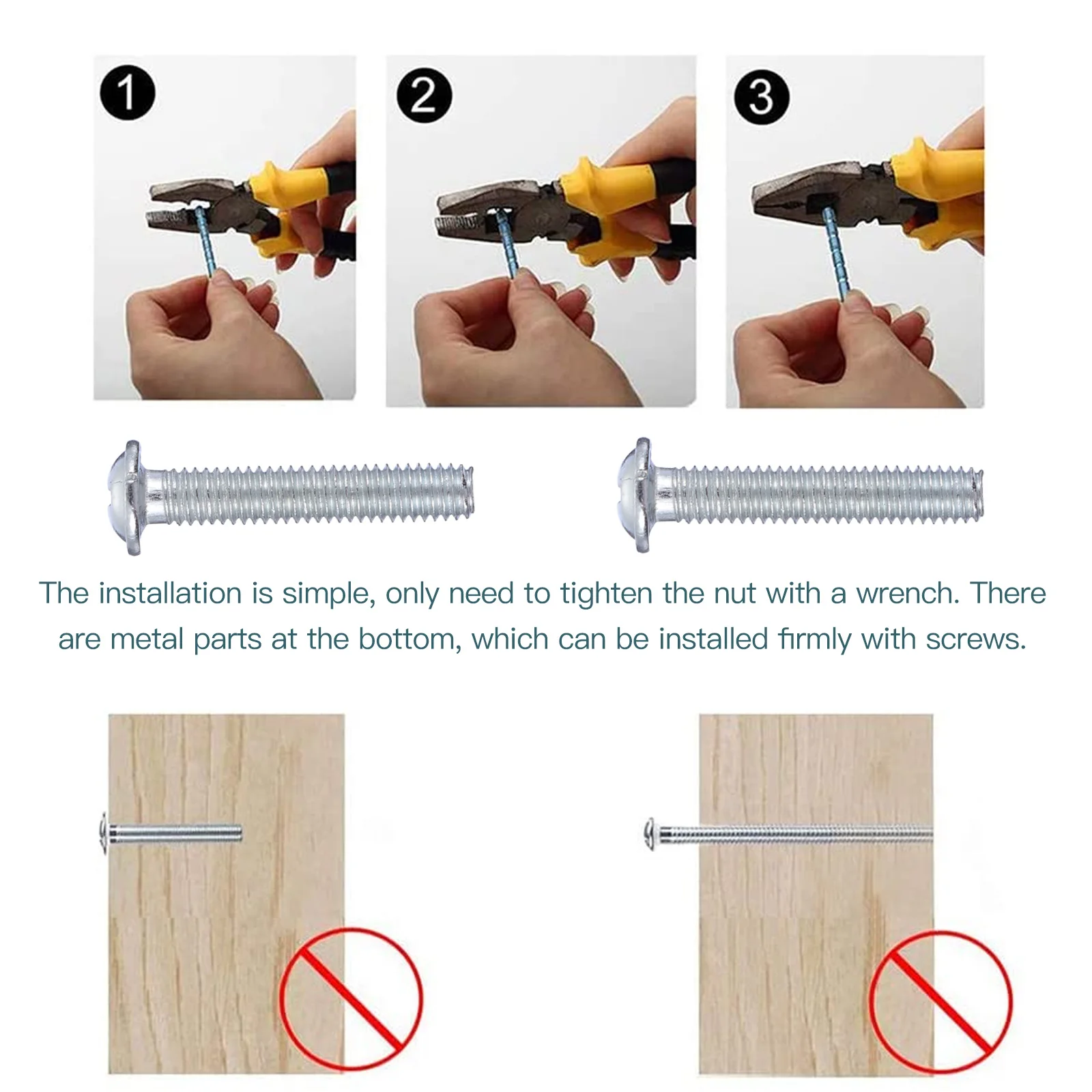 1

2

3

The installation is simple, only need to tighten the nut with a wrench. There are metal parts at the bottom, which can be installed firmly with screws.