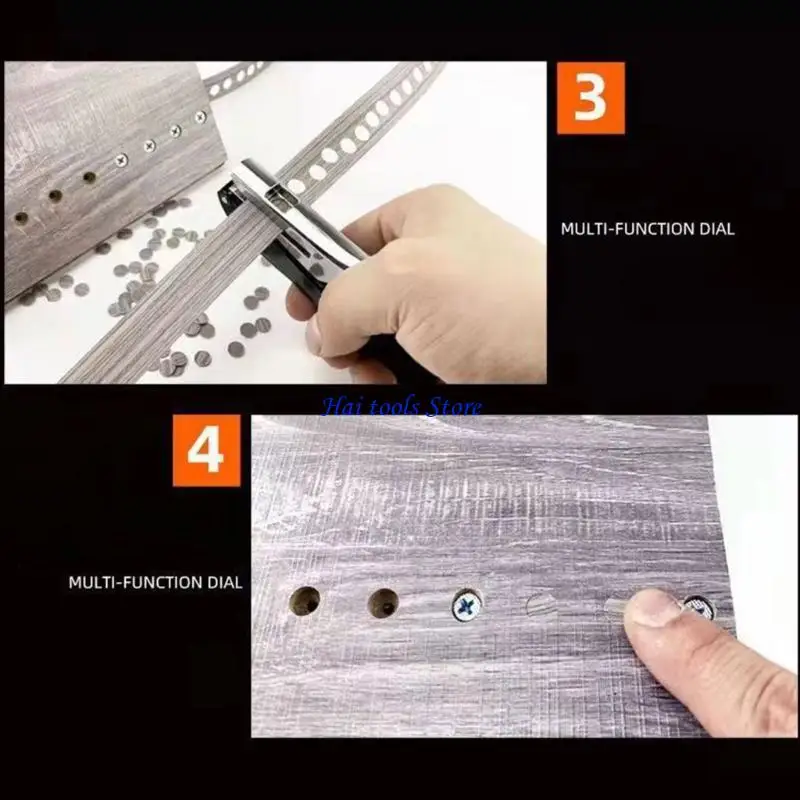 3

MULTI-FUNCTION DIAL

Hai tools Store

4

MULTI-FUNCTION DIAL