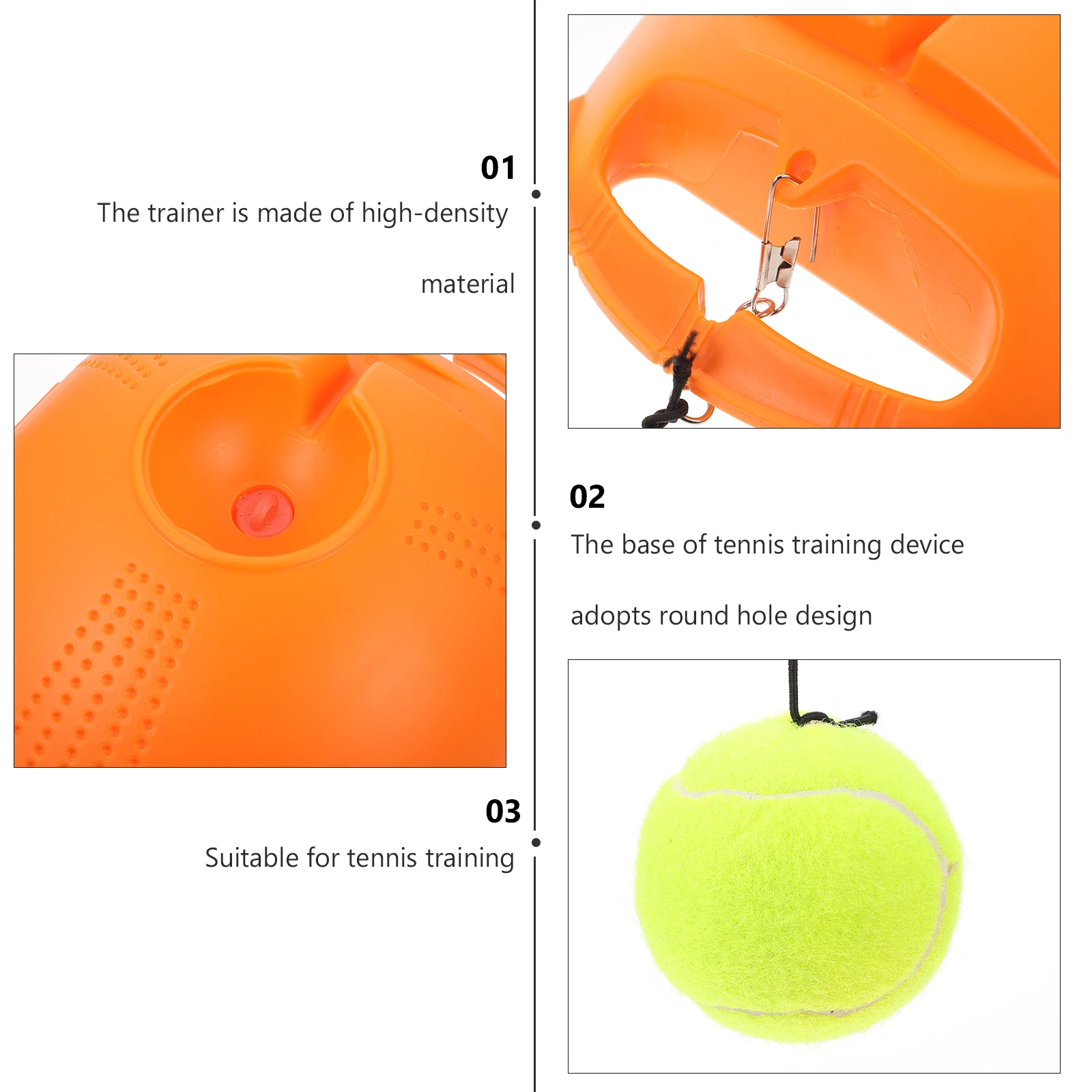 01
The trainer is made of high-density

material

02
The base of tennis training device

adopts round hole design

03
Suitable for tennis training