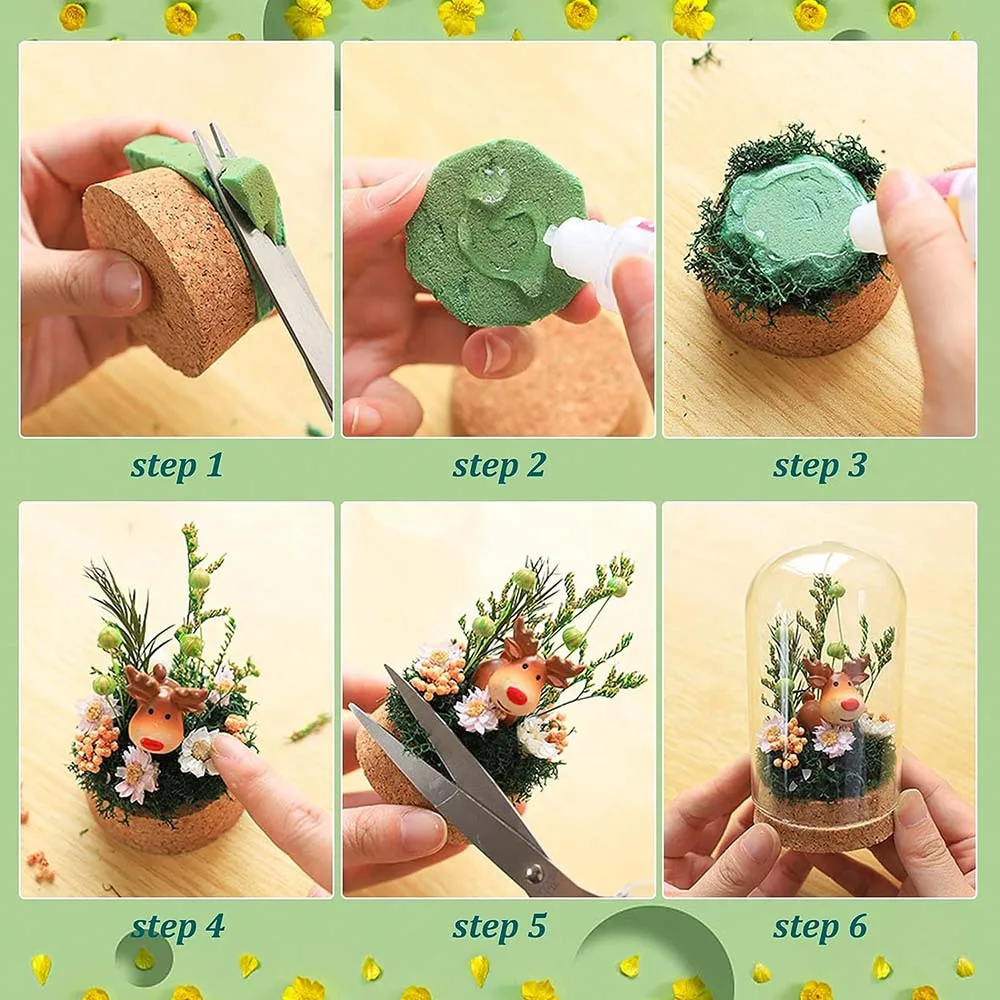 step 1

step 2

step 3

step 4

step 5

step 6