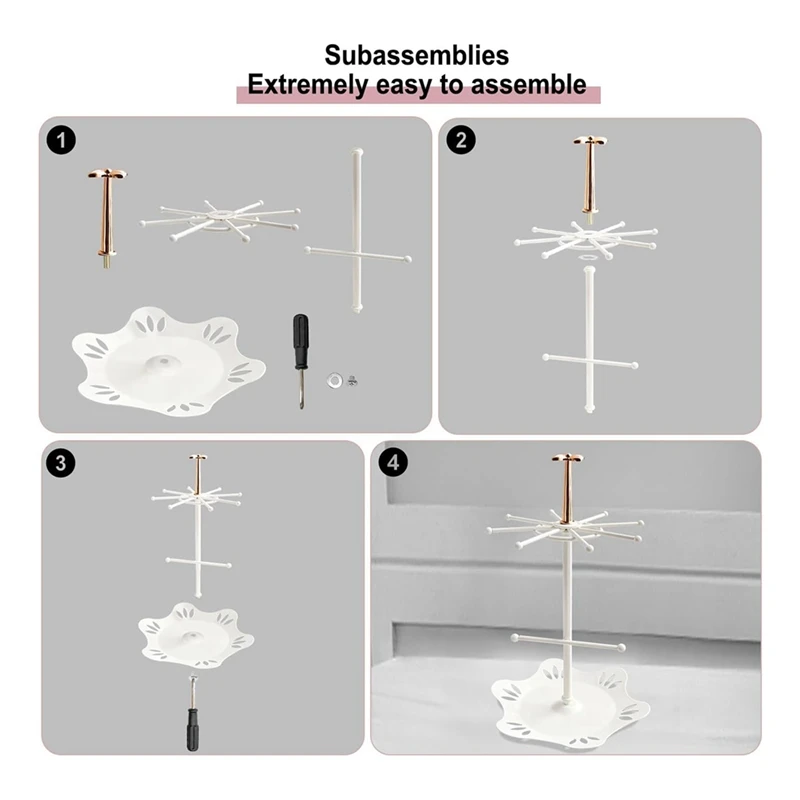 Subassemblies
Extremely easy to assemble

1

2

3

4