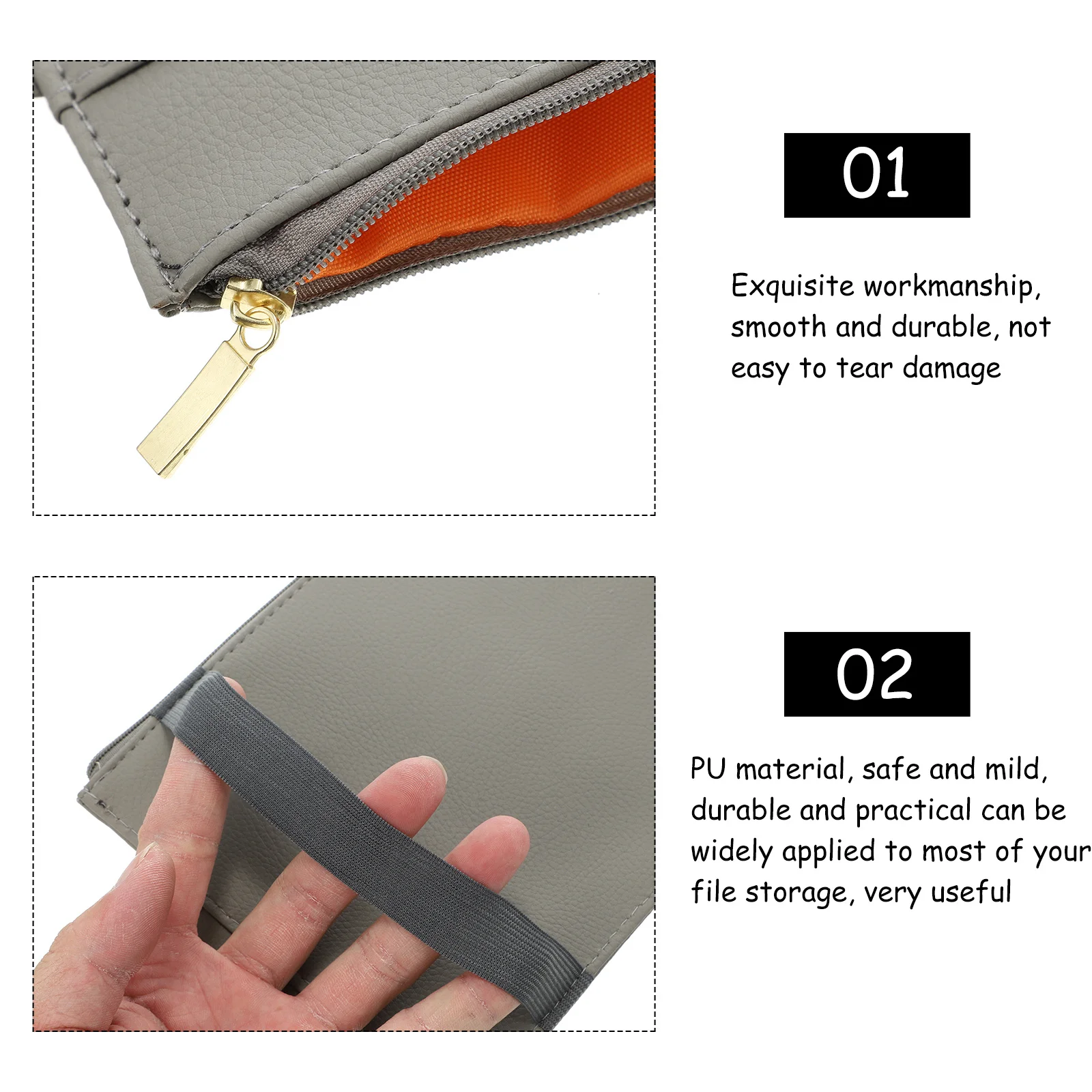 01

Exquisite workmanship, smooth and durable, not easy to tear damage

02

PU material, safe and mild, durable and practical can be widely applied to most of your file storage, very useful