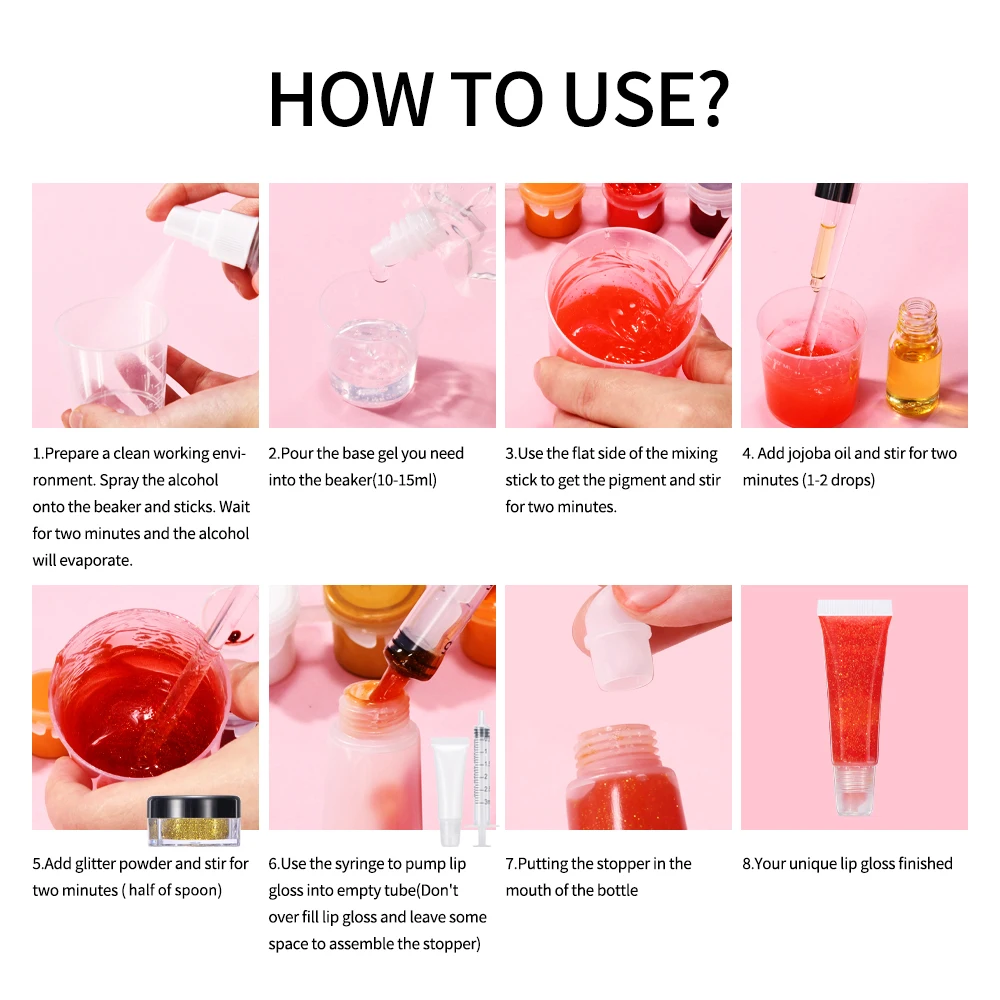 HOW TO USE?

1.Prepare a clean working environment. Spray the alcohol onto the beaker and sticks. Wait for two minutes and the alcohol will evaporate.

2.Pour the base gel you need into the beaker(10-15ml)

3.Use the flat side of the mixing stick to get the pigment and stir for two minutes.

4. Add jojoba oil and stir for two minutes (1-2 drops)

5.Add glitter powder and stir for two minutes ( half of spoon)

6.Use the syringe to pump lip gloss into empty tube(Don't over fill lip gloss and leave some space to assemble the stopper)

7.Putting the stopper in the mouth of the bottle

8.Your unique lip gloss finished