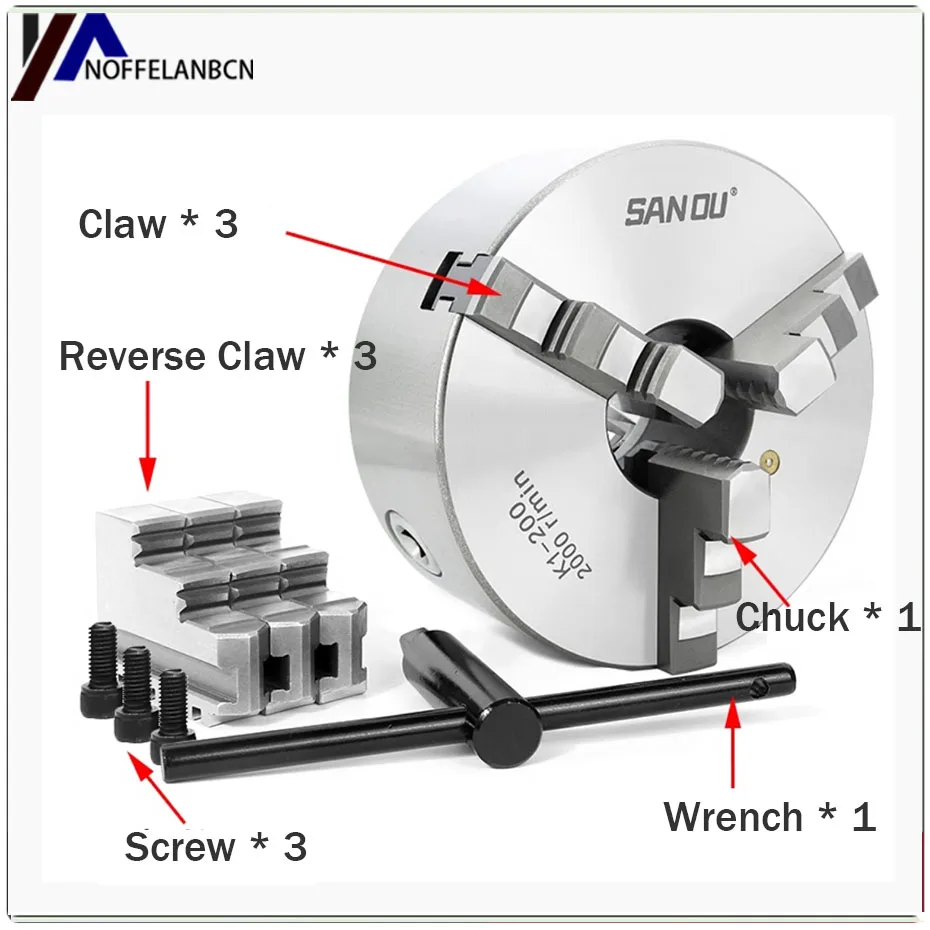 NOFFELANBCN

Claw * 3

SANOU®

Reverse Claw * 3

K1-200
2000 r/min

Chuck * 1

Wrench * 1

Screw * 3