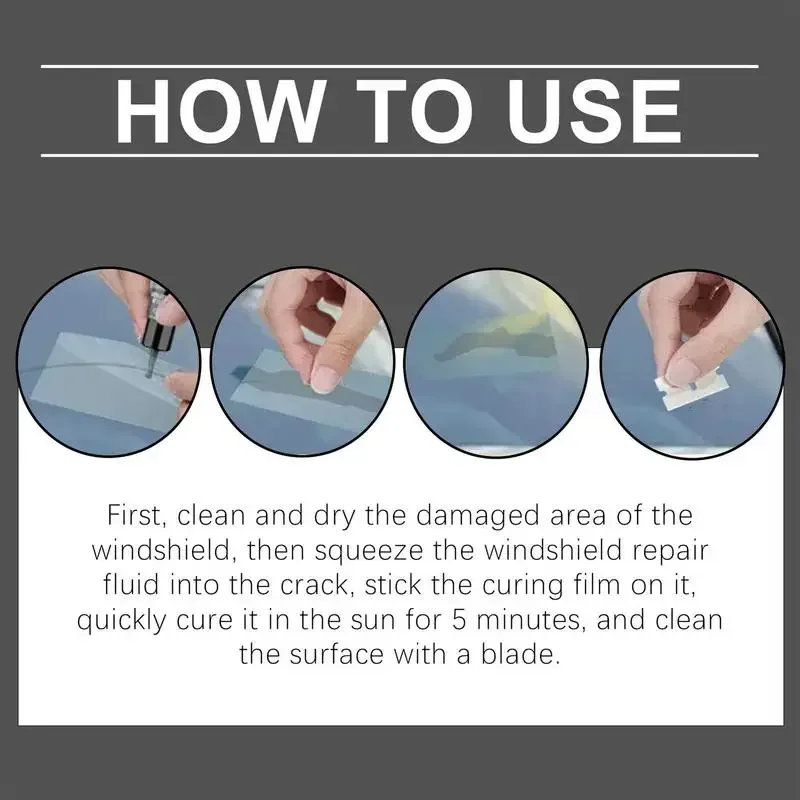 HOW TO USE

First, clean and dry the damaged area of the windshield, then squeeze the windshield repair fluid into the crack, stick the curing film on it, quickly cure it in the sun for 5 minutes, and clean the surface with a blade.