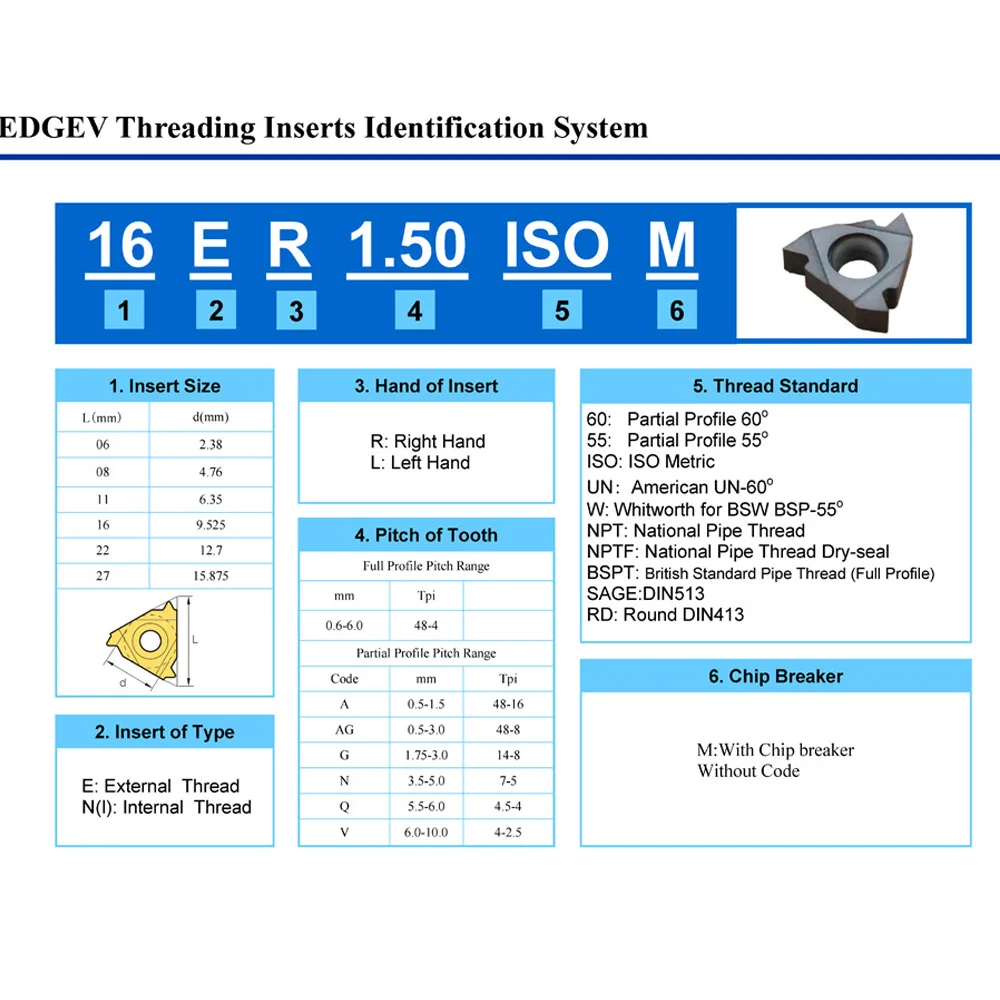 EDGEV Threading Inserts Identification System

16 E R 1.50 ISO M
1 2 3 4 5 6

1. Insert Size

| L(mm) | d(mm) |
|---|---|
| 06 | 2.38 |
| 08 | 4.76 |
| 11 | 6.35 |
| 16 | 9.525 |
| 22 | 12.7 |
| 27 | 15.875 |

L
d

2. Insert of Type

E: External Thread
N(I): Internal Thread

3. Hand of Insert

R: Right Hand
L: Left Hand

4. Pitch of Tooth

Full Profile Pitch Range

| mm | Tpi | |
|---|---|---|
| 0.6-6.0 | 48-4 | |

Partial Profile Pitch Range

| Code | mm | Tpi |
|---|---|---|
| A | 0.5-1.5 | 48-16 |
| AG | 0.5-3.0 | 48-8 |
| G | 1.75-3.0 | 14-8 |
| N | 3.5-5.0 | 7-5 |
| Q | 5.5-6.0 | 4.5-4 |
| V | 6.0-10.0 | 4-2.5 |

5. Thread Standard

60: Partial Profile 60°
55: Partial Profile 55°
ISO: ISO Metric
UN: American UN-60°
W: Whitworth for BSW BSP-55°
NPT: National Pipe Thread
NPTF: National Pipe Thread Dry-seal
BSPT: British Standard Pipe Thread (Full Profile)
SAGE:DIN513
RD: Round DIN413

6. Chip Breaker

M:With Chip breaker
Without Code