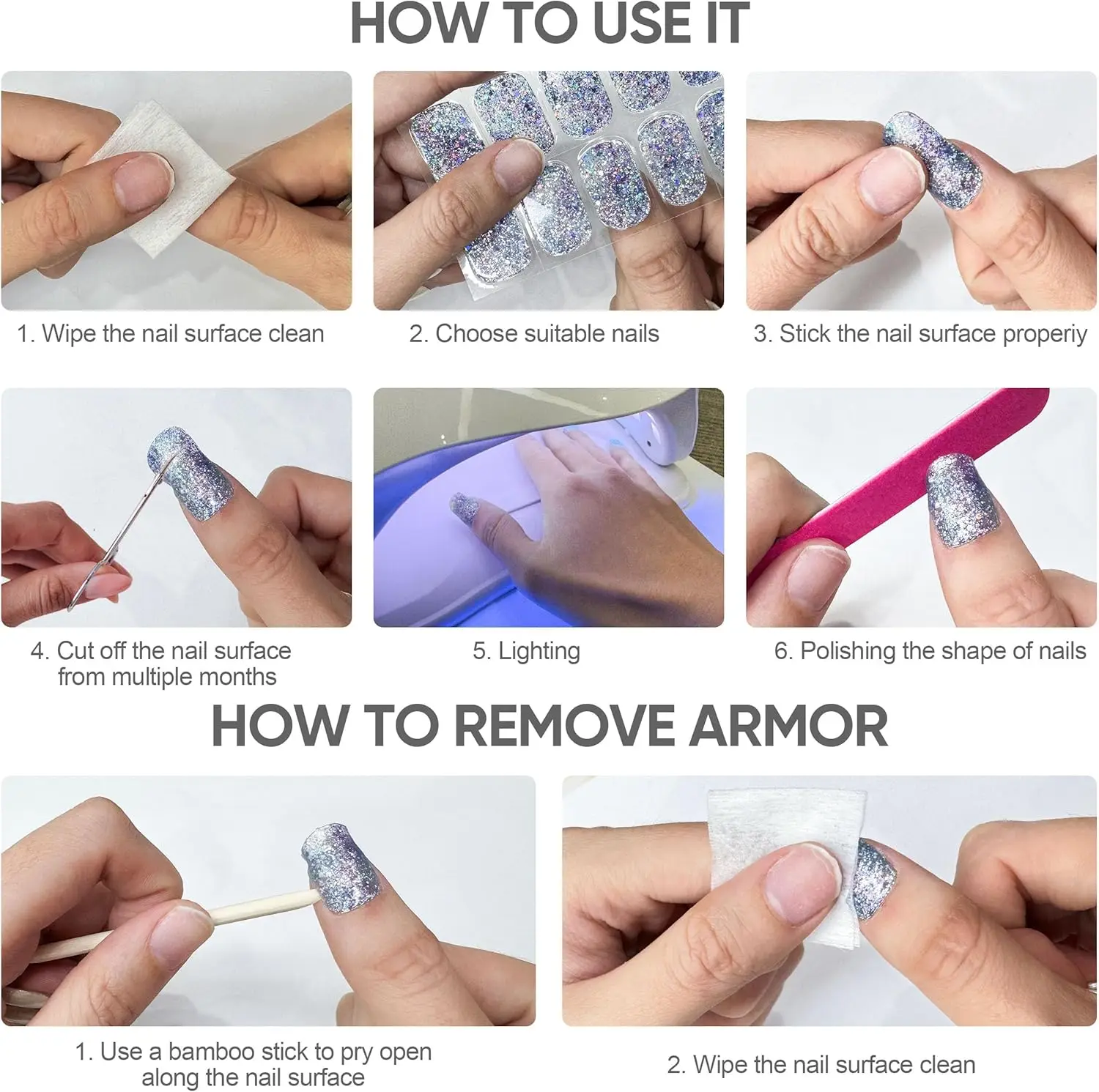 HOW TO USE IT

1. Wipe the nail surface clean

2. Choose suitable nails

3. Stick the nail surface properiy

4. Cut off the nail surface from multiple months

5. Lighting

6. Polishing the shape of nails

HOW TO REMOVE ARMOR

1. Use a bamboo stick to pry open along the nail surface

2. Wipe the nail surface clean