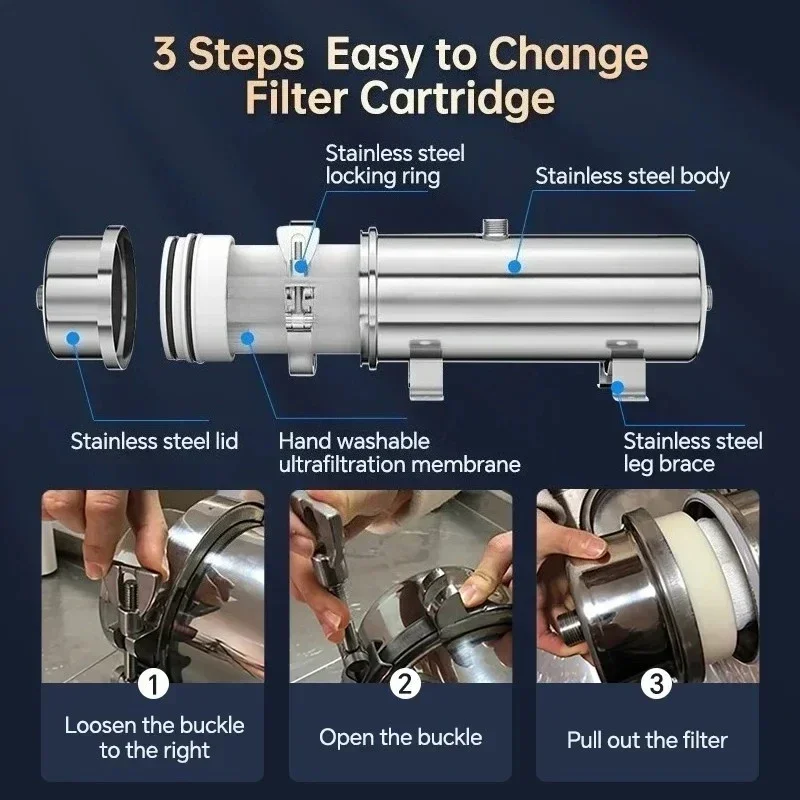 3 Steps Easy to Change Filter Cartridge

Stainless steel locking ring

Stainless steel body

Stainless steel lid

Hand washable ultrafiltration membrane

Stainless steel leg brace

1
Loosen the buckle to the right

2
Open the buckle

3
Pull out the filter