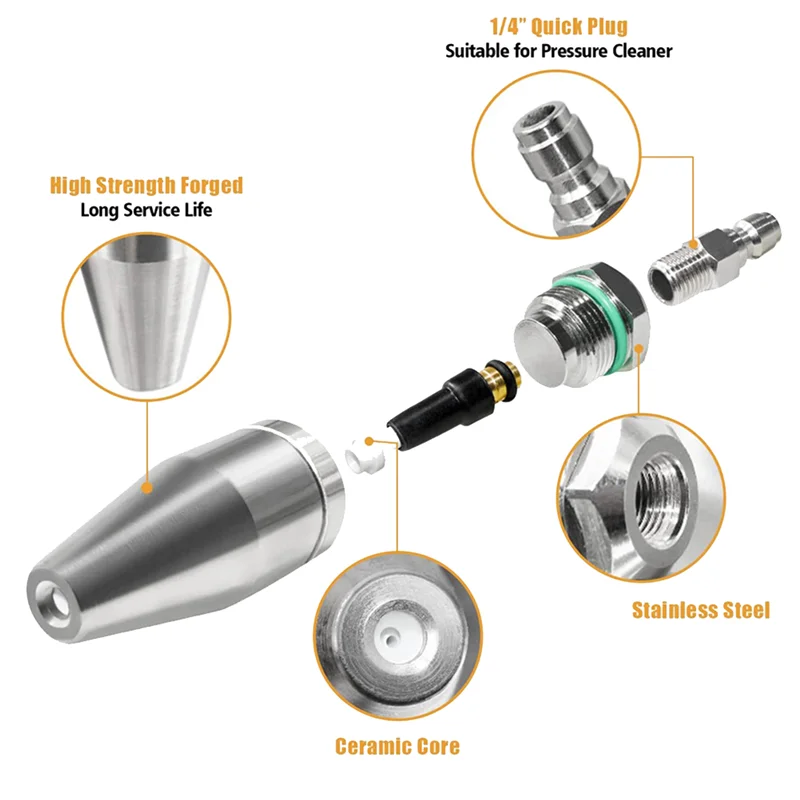 1/4" Quick Plug
Suitable for Pressure Cleaner

High Strength Forged
Long Service Life

Stainless Steel

Ceramic Core