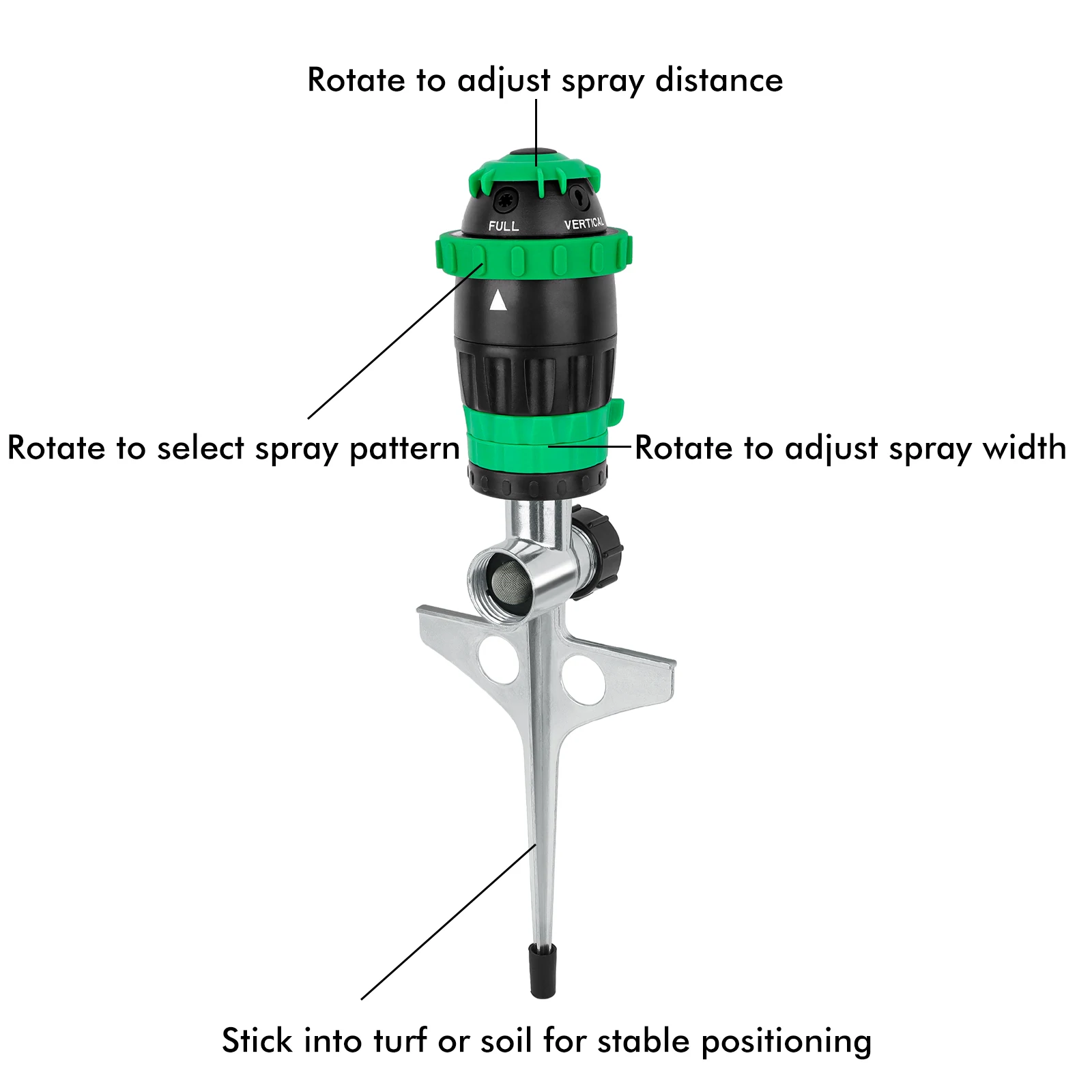 Rotate to adjust spray distance

FULL VERTICAL

Rotate to select spray pattern

Rotate to adjust spray width

Stick into turf or soil for stable positioning