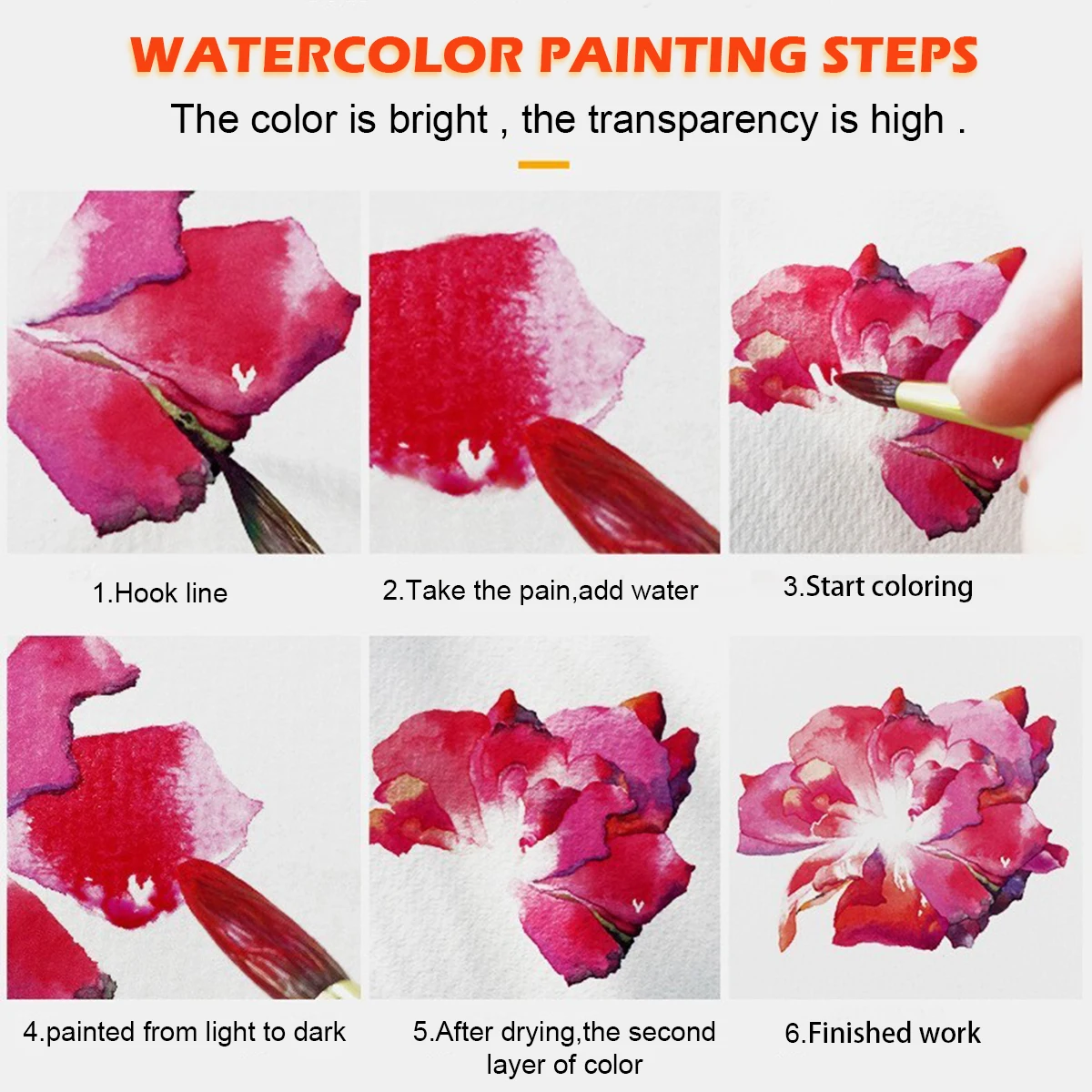 WATERCOLOR PAINTING STEPS

The color is bright , the transparency is high .

1.Hook line

2.Take the pain,add water

3.Start coloring

4.painted from light to dark

5.After drying,the second layer of color

6.Finished work