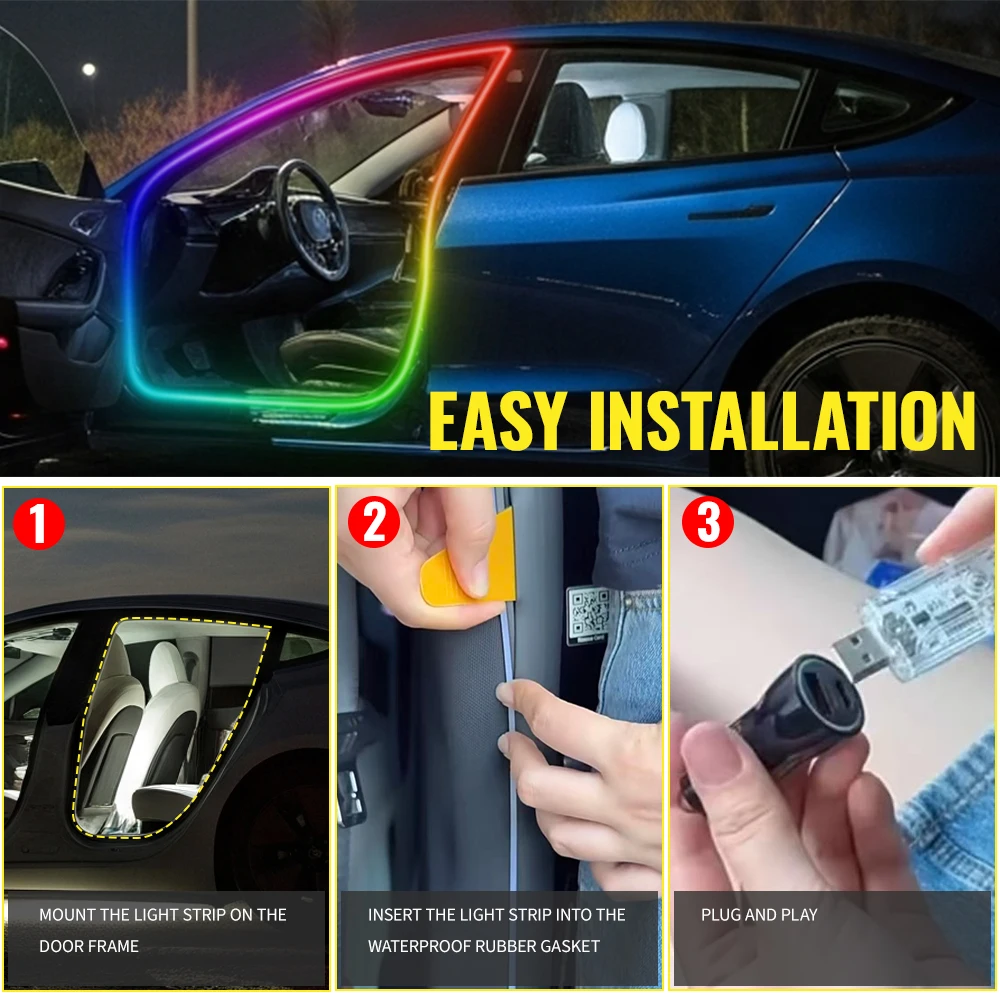 EASY INSTALLATION

1

MOUNT THE LIGHT STRIP ON THE DOOR FRAME

2

INSERT THE LIGHT STRIP INTO THE WATERPROOF RUBBER GASKET

3

PLUG AND PLAY