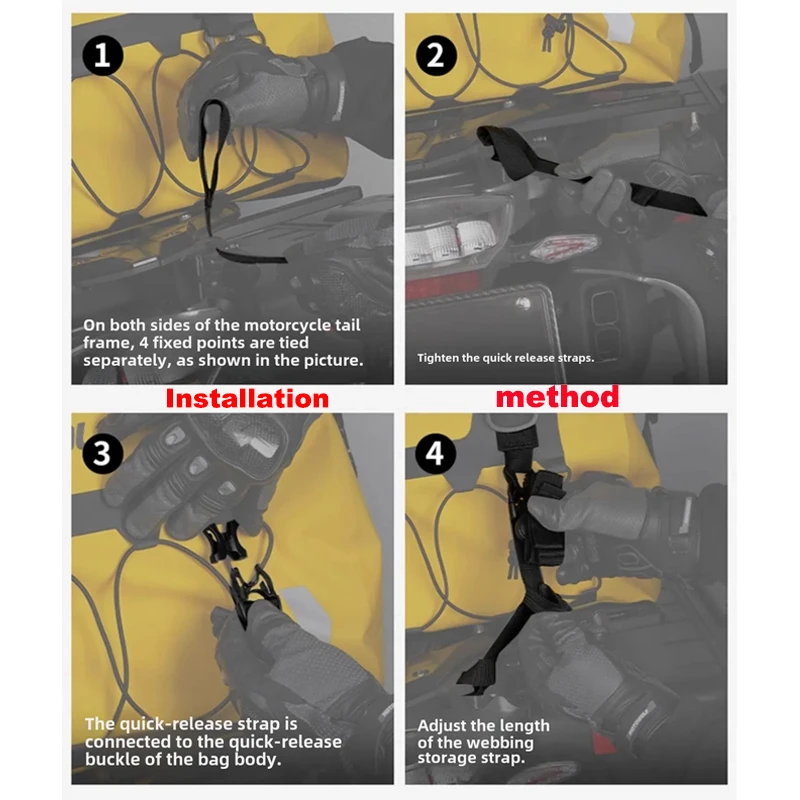 1

On both sides of the motorcycle tail frame, 4 fixed points are tied separately, as shown in the picture.

2

Tighten the quick release straps.

Installation method

3

The quick-release strap is connected to the quick-release buckle of the bag body.

4

Adjust the length of the webbing storage strap.