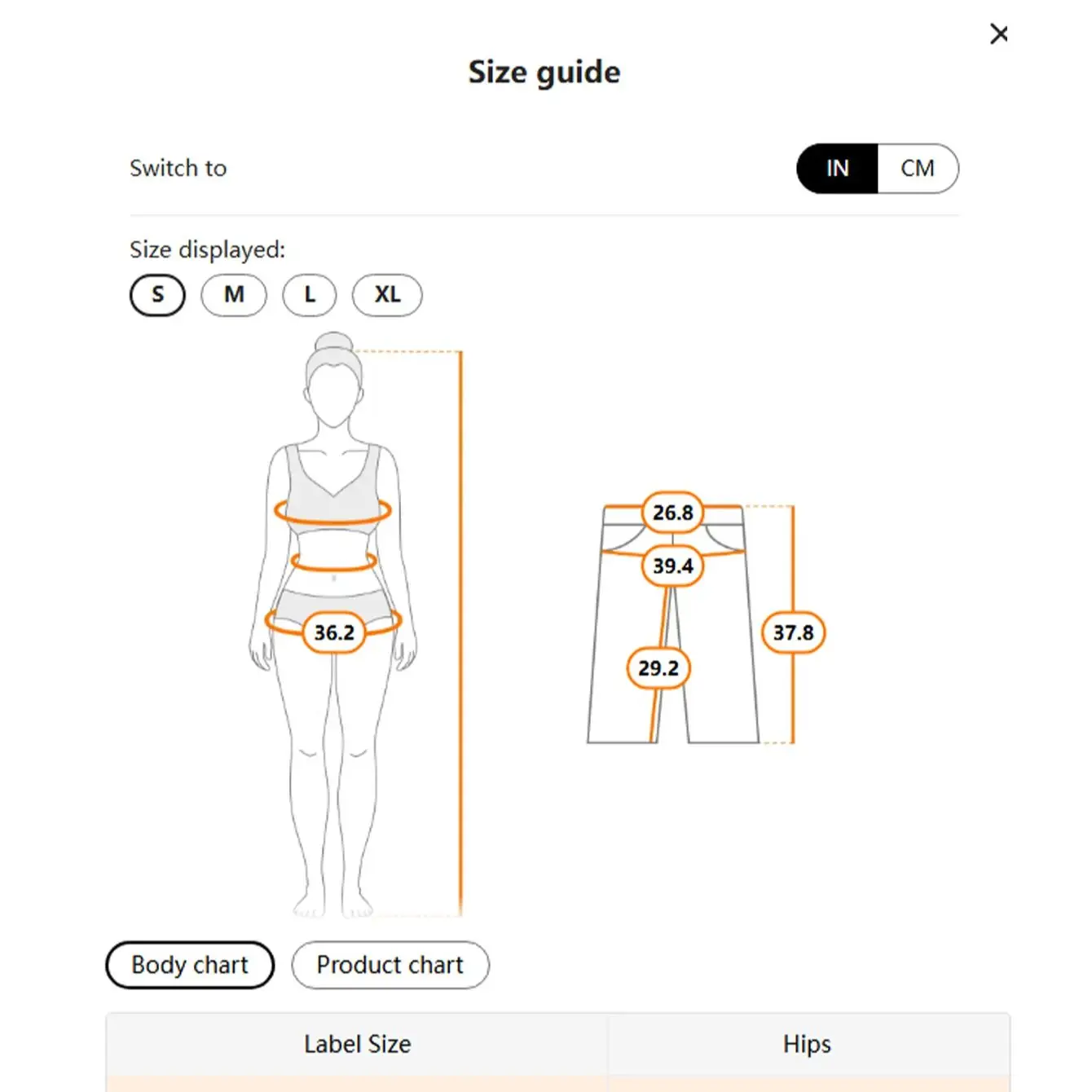 Size guide

Switch to

IN CM

Size displayed:

S M L XL

36.2

26.8

39.4

29.2

37.8

Body chart Product chart

| Label Size | Hips |
|---|---|