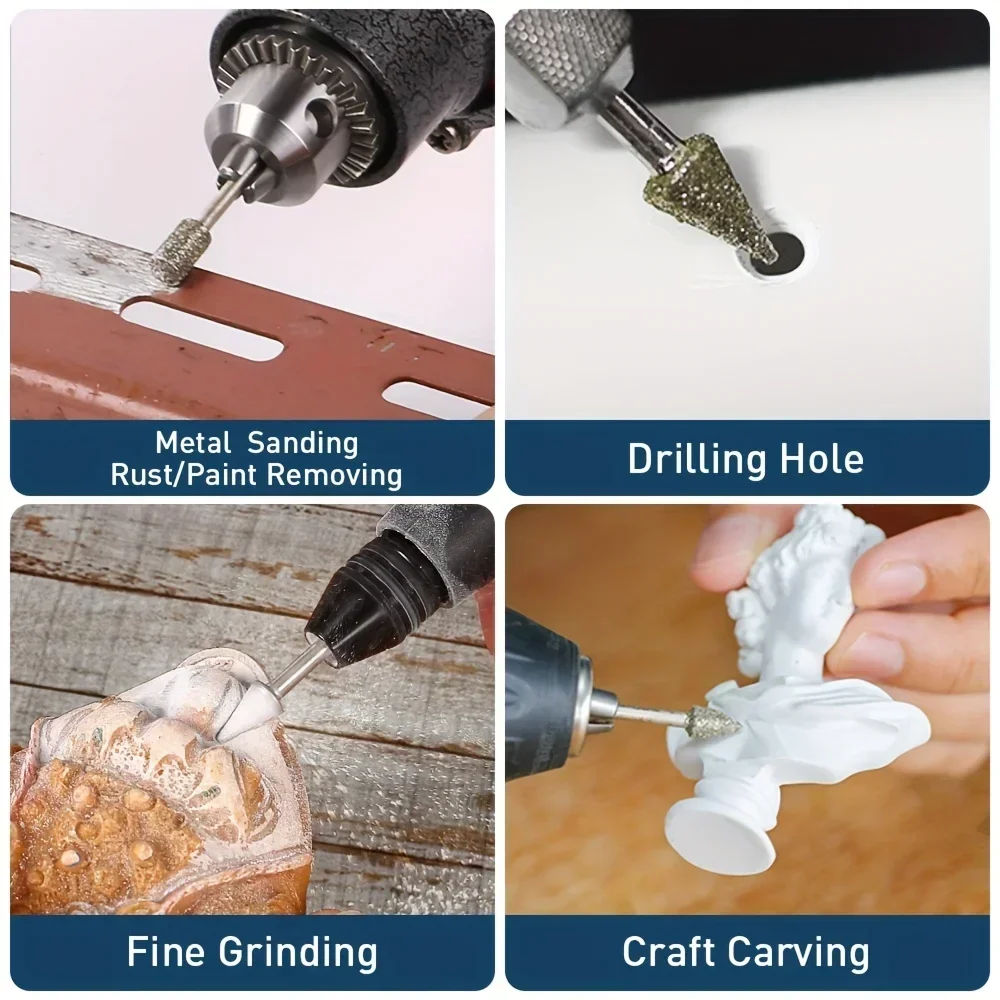 Metal  Sanding
Rust/Paint Removing

Drilling Hole

Fine Grinding

Craft Carving