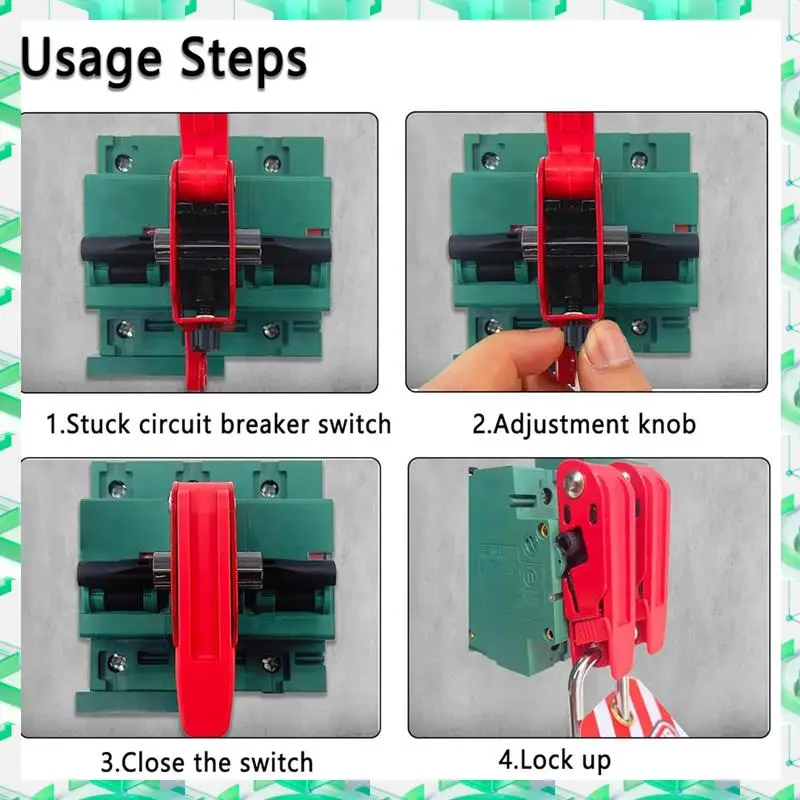 Usage Steps

1.Stuck circuit breaker switch

2.Adjustment knob

3.Close the switch

4.Lock up