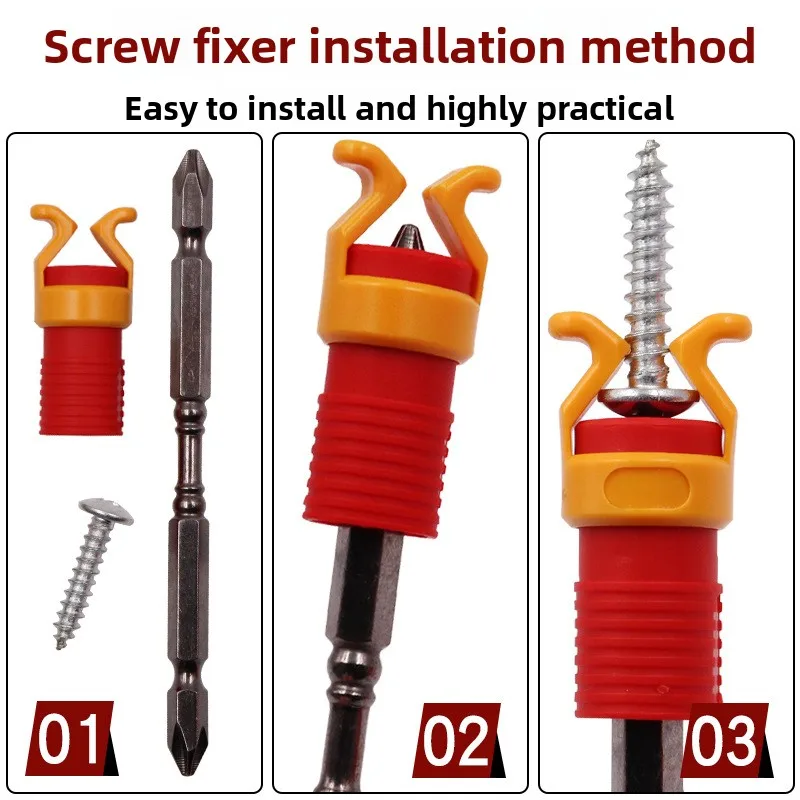 Screw fixer installation method

Easy to install and highly practical

01

02

03