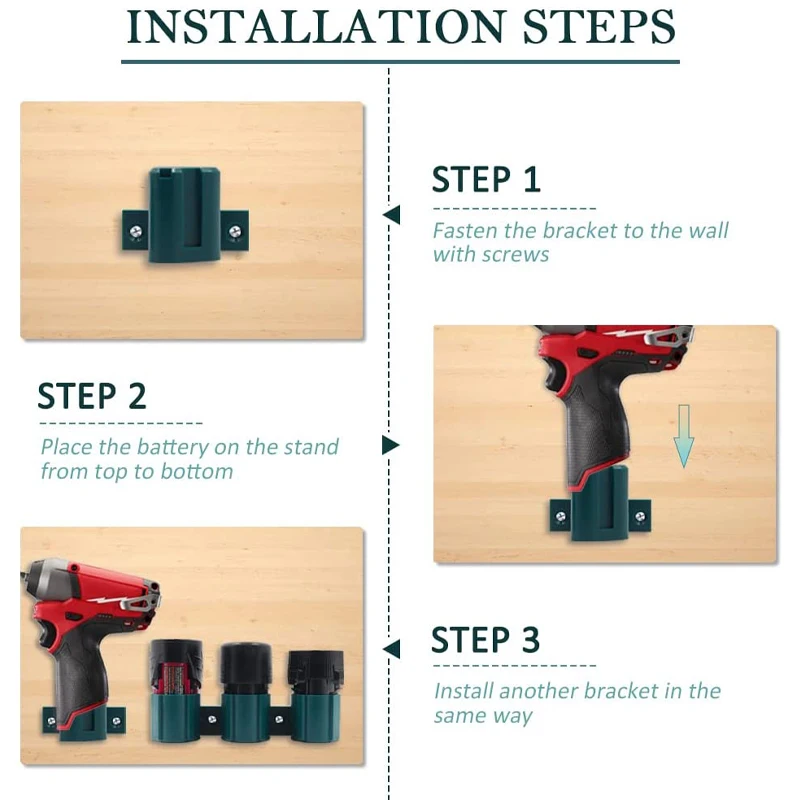 INSTALLATION STEPS

STEP 1

Fasten the bracket to the wall with screws

STEP 2

Place the battery on the stand from top to bottom

STEP 3

Install another bracket in the same way