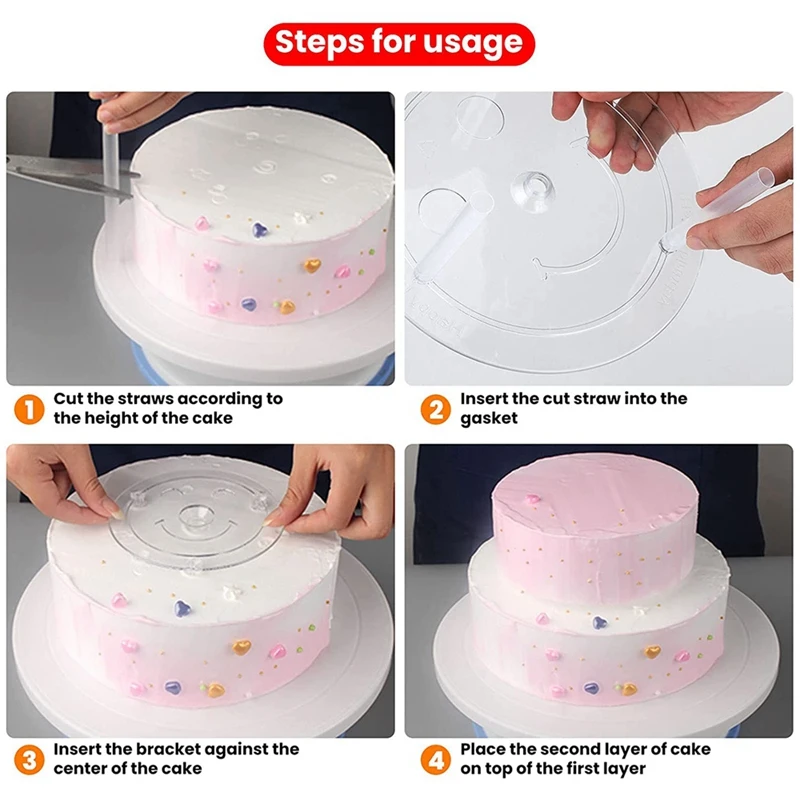 Steps for usage

1 Cut the straws according to the height of the cake

2 Insert the cut straw into the gasket

3 Insert the bracket against the center of the cake

4 Place the second layer of cake on top of the first layer