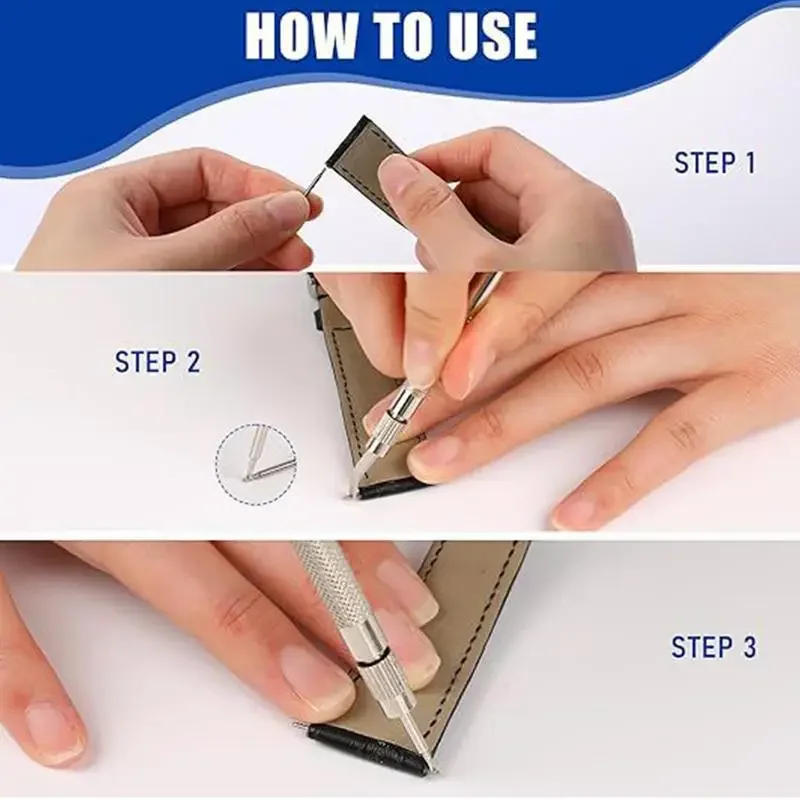 HOW TO USE

STEP 1

STEP 2

STEP 3