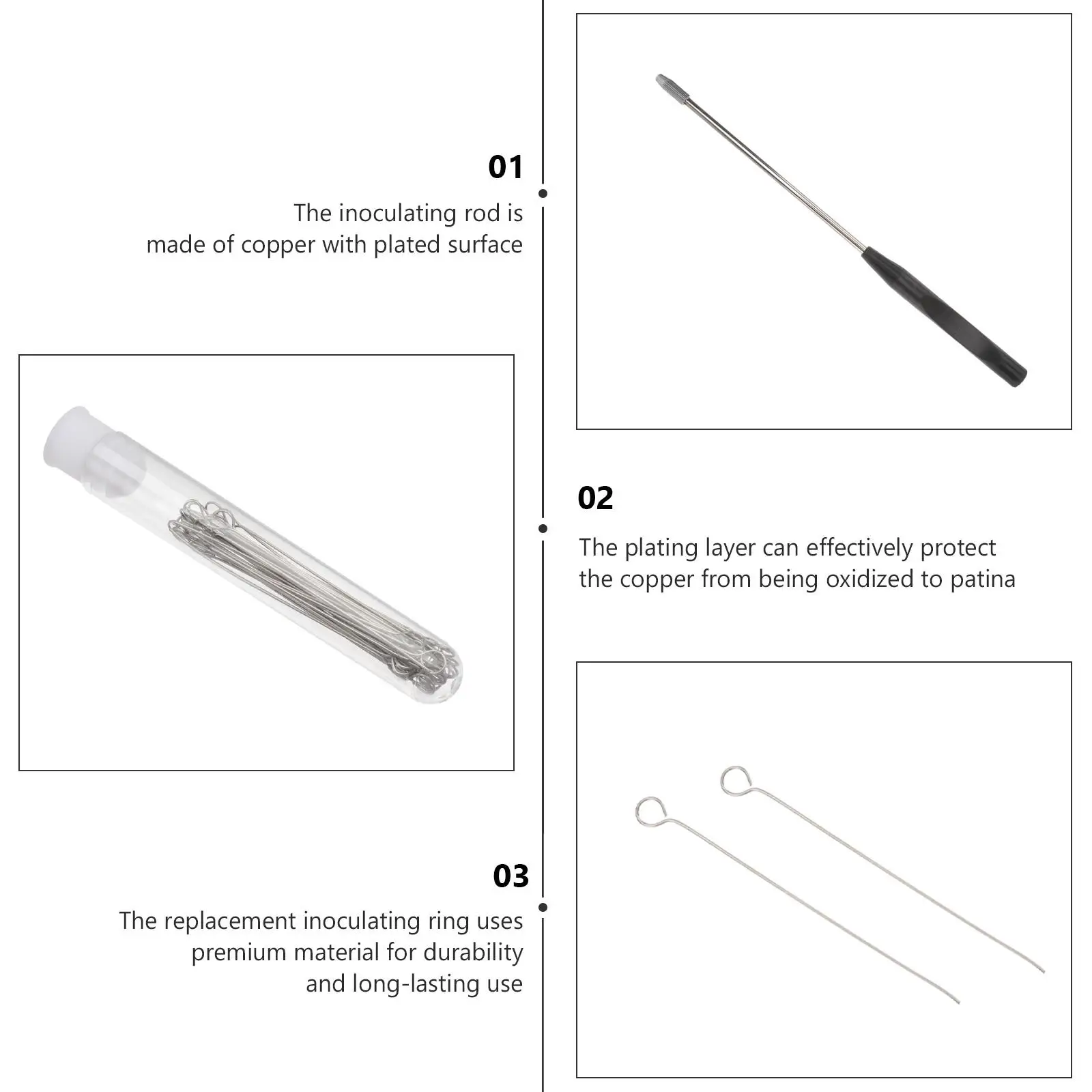 01
The inoculating rod is made of copper with plated surface

02
The plating layer can effectively protect the copper from being oxidized to patina

03
The replacement inoculating ring uses premium material for durability and long-lasting use