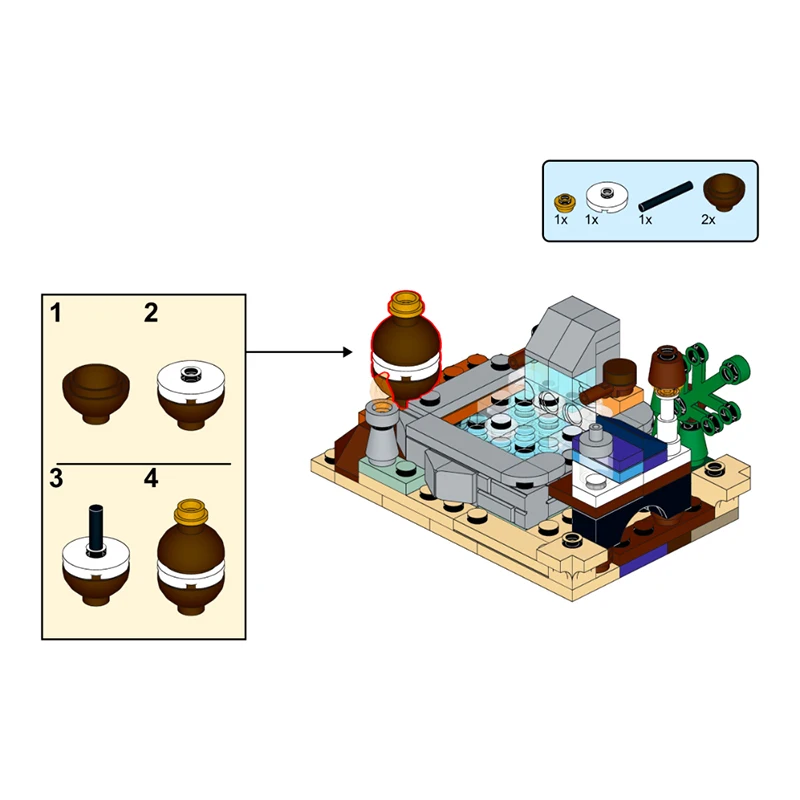 1x 1x 1x 2x

1 2

3 4