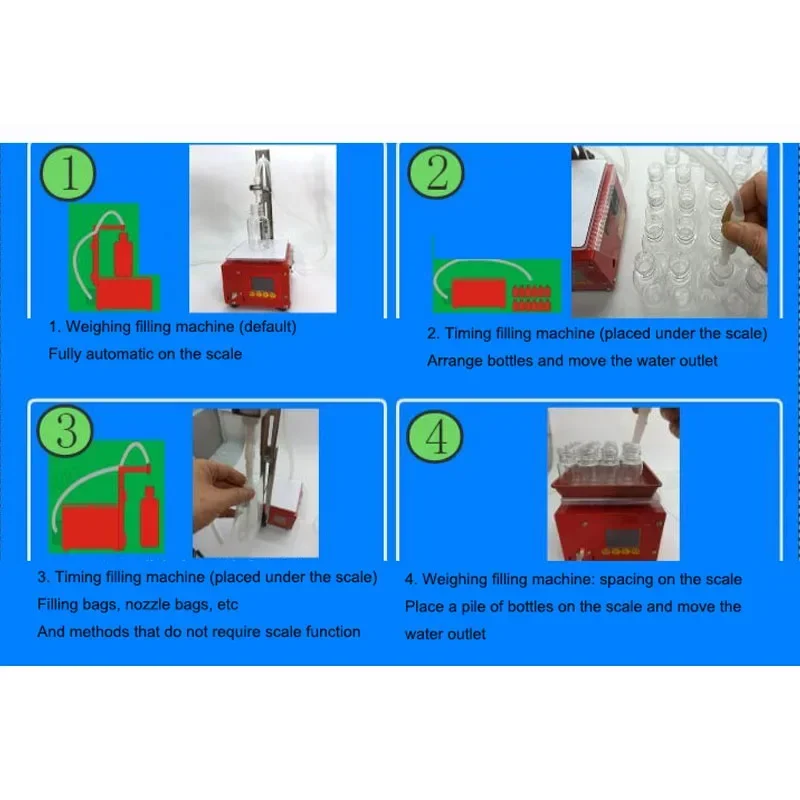 1

1. Weighing filling machine (default)
Fully automatic on the scale

2

2. Timing filling machine (placed under the scale)
Arrange bottles and move the water outlet

3

3. Timing filling machine (placed under the scale)
Filling bags, nozzle bags, etc
And methods that do not require scale function

4

4. Weighing filling machine: spacing on the scale
Place a pile of bottles on the scale and move the water outlet