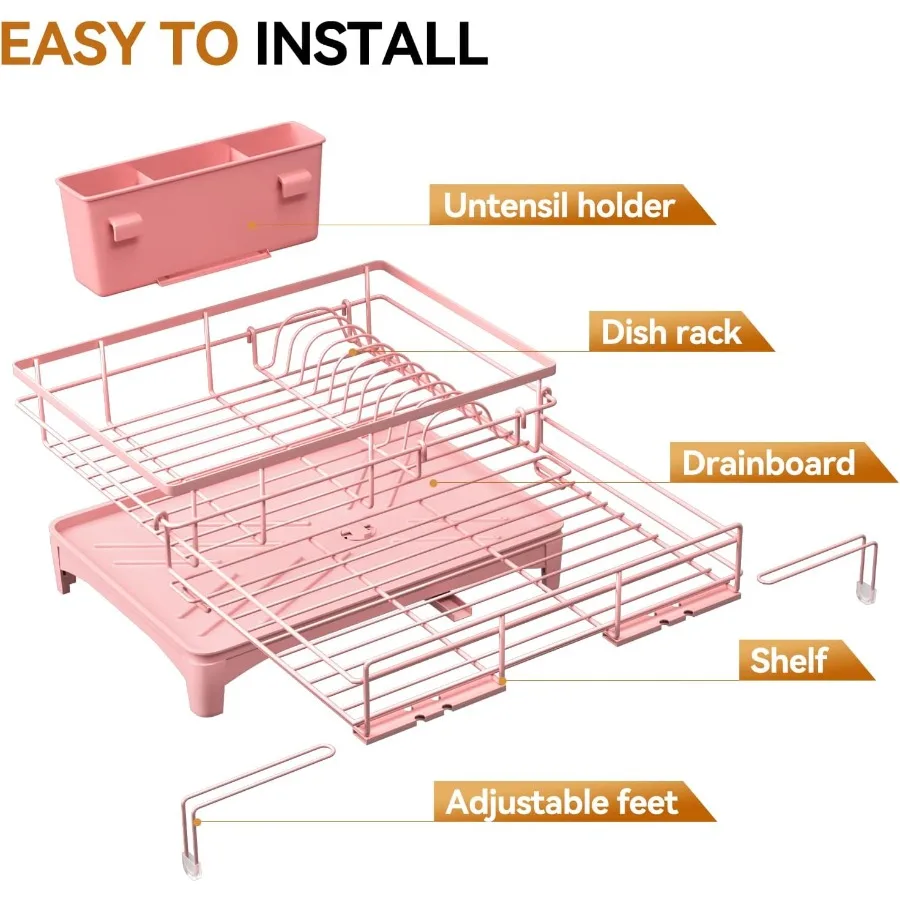 EASY TO INSTALL

Untensil holder

Dish rack

Drainboard

Shelf

Adjustable feet