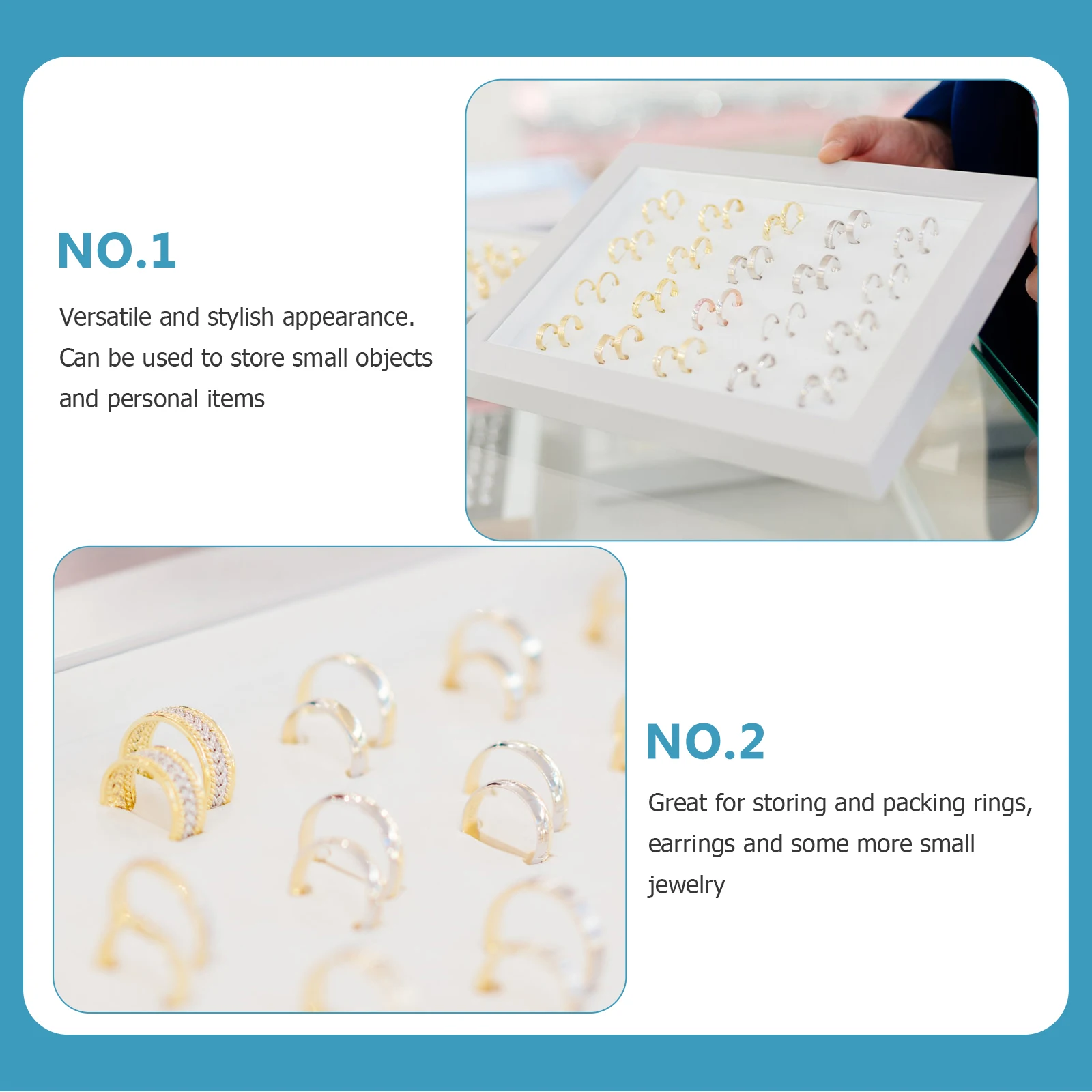 NO.1

Versatile and stylish appearance. Can be used to store small objects and personal items

NO.2

Great for storing and packing rings, earrings and some more small jewelry