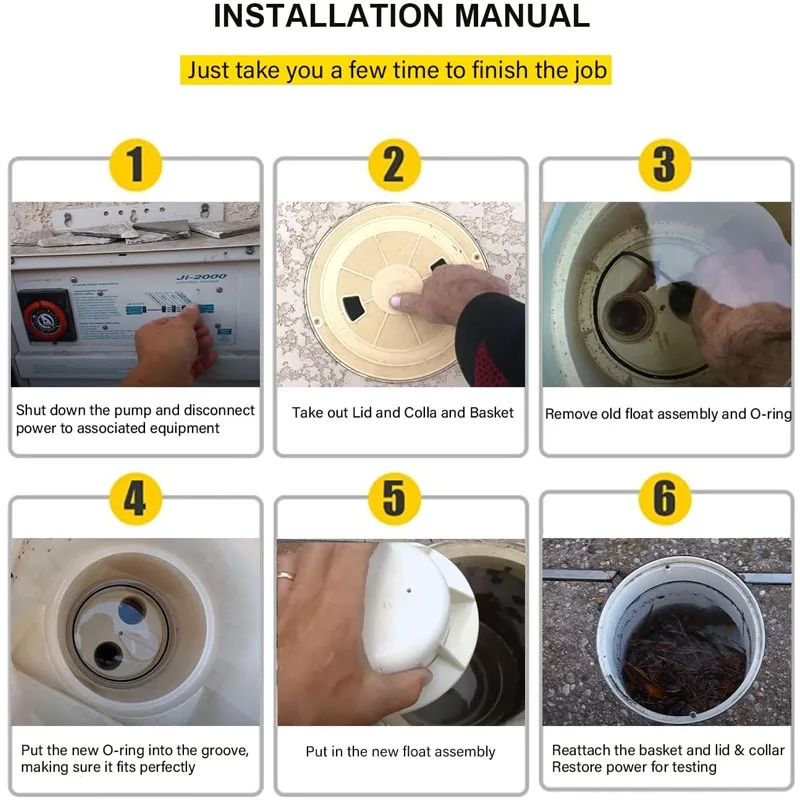 INSTALLATION MANUAL

Just take you a few time to finish the job

1

Ji-2000

Shut down the pump and disconnect power to associated equipment

2

Take out Lid and Colla and Basket

3

Remove old float assembly and O-ring

4

Put the new O-ring into the groove, making sure it fits perfectly

5

Put in the new float assembly

6

Reattach the basket and lid & collar Restore power for testing