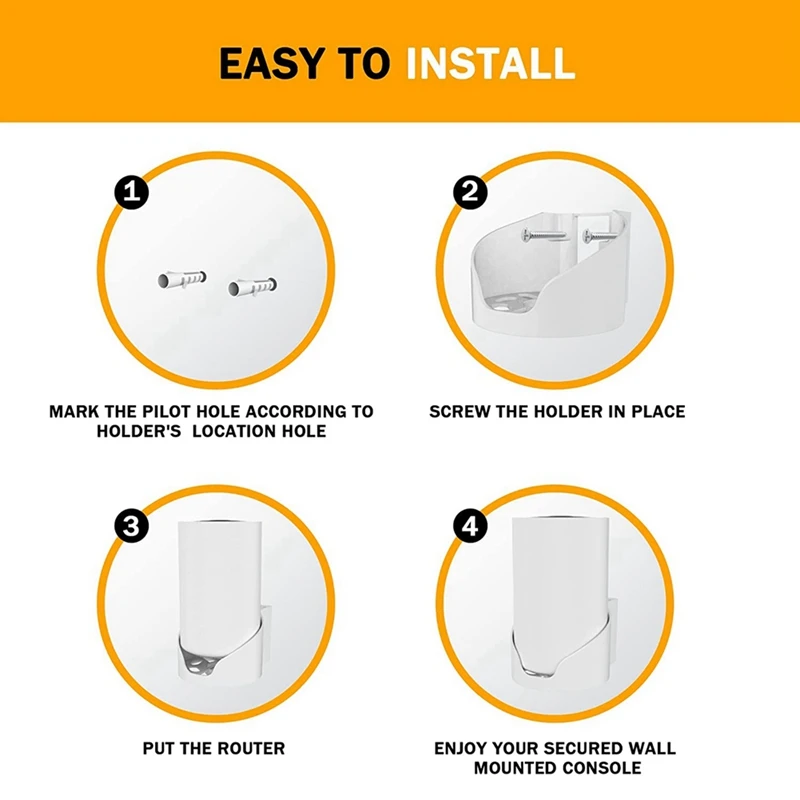 EASY TO INSTALL

1

MARK THE PILOT HOLE ACCORDING TO HOLDER'S LOCATION HOLE

2

SCREW THE HOLDER IN PLACE

3

PUT THE ROUTER

4

ENJOY YOUR SECURED WALL MOUNTED CONSOLE